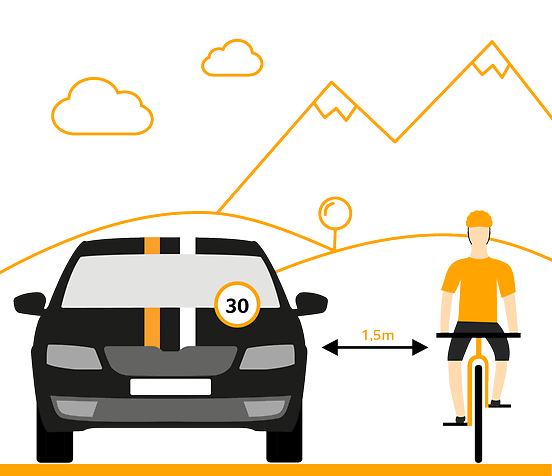 30

1,5m