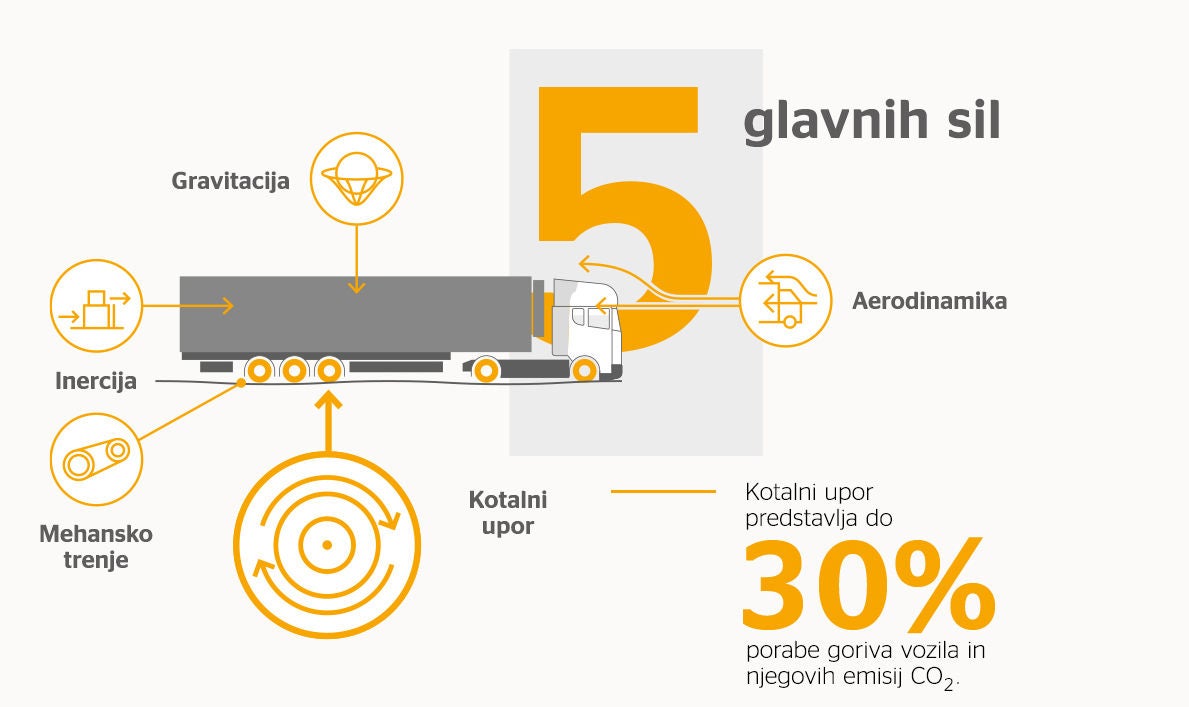 5 glavnih sil

Gravitacija

Aerodinamika

Inercija

Mehansko trenje

Kotalni upor

Kotalni upor predstavlja do

30%

porabe goriva vozila in njegovih emisij $CO_2$.