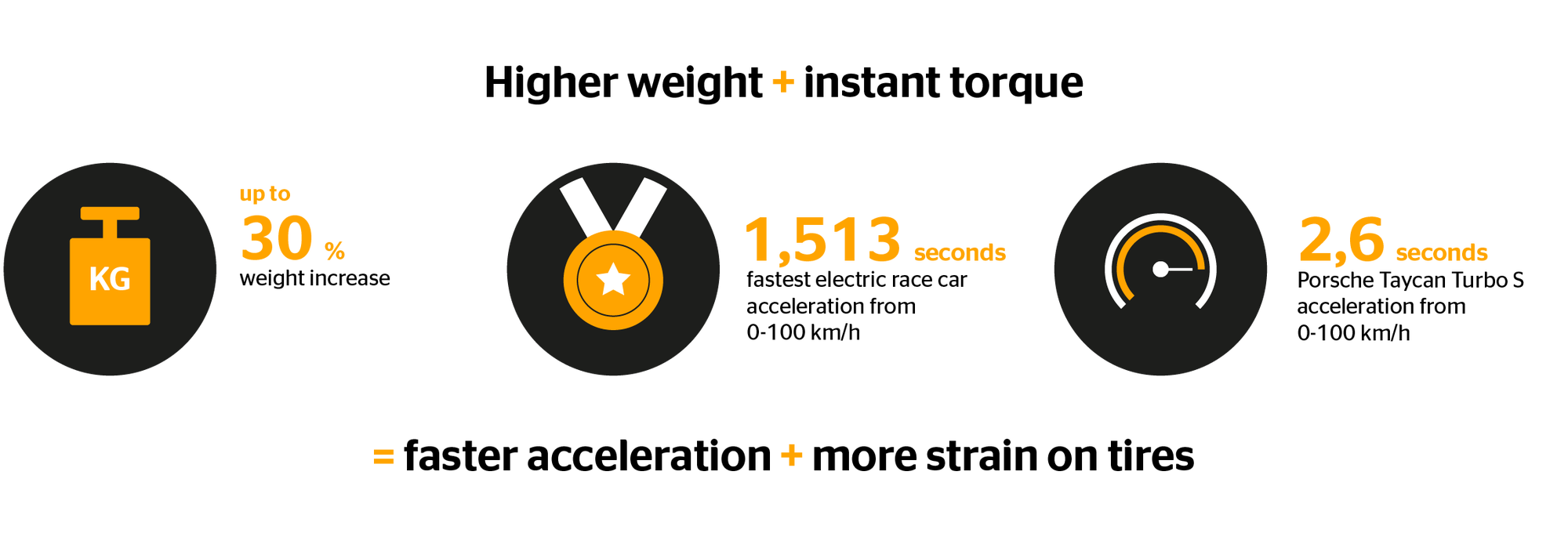 Higher weight + instant torque

KG

up to
30 %
weight increase

1,513 seconds
fastest electric race car acceleration from 0-100 km/h

2,6 seconds
Porsche Taycan Turbo S acceleration from 0-100 km/h

= faster acceleration + more strain on tires