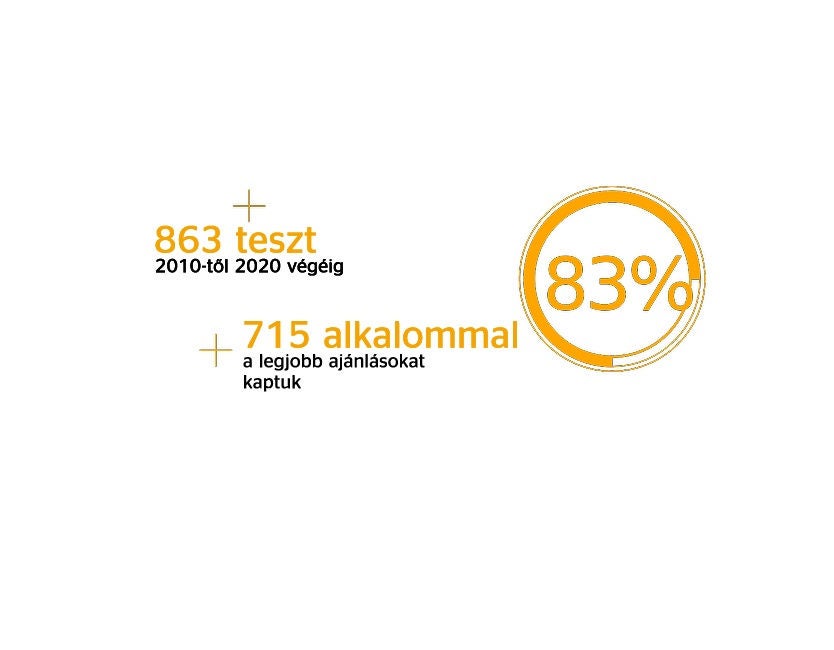 863 teszt
2010-től 2020 végéig

715 alkalommal
a legjobb ajánlásokat kaptuk

83%