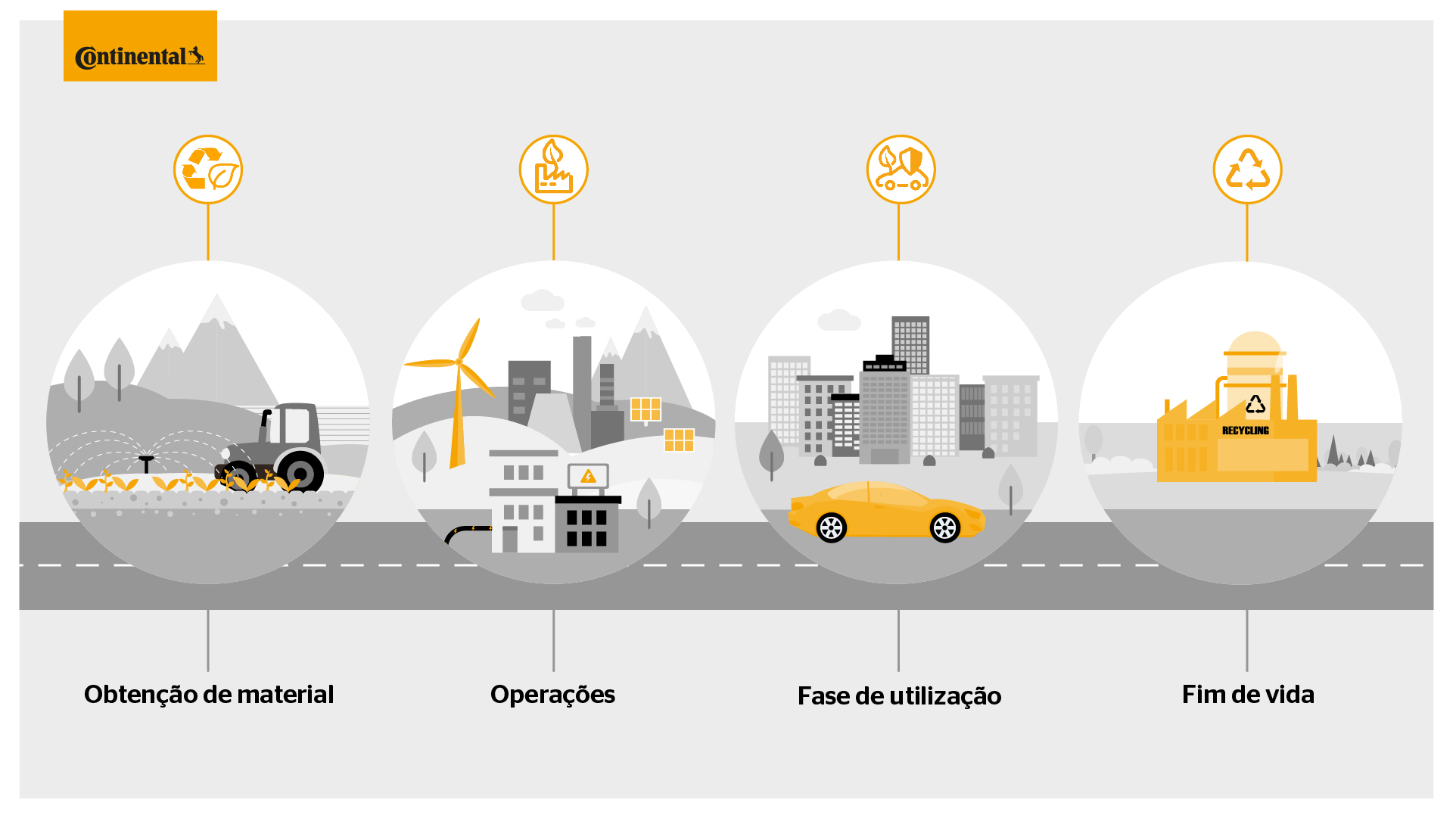 Continental

RECYCLING

Obtenção de material

Operações

Fase de utilização

Fim de vida