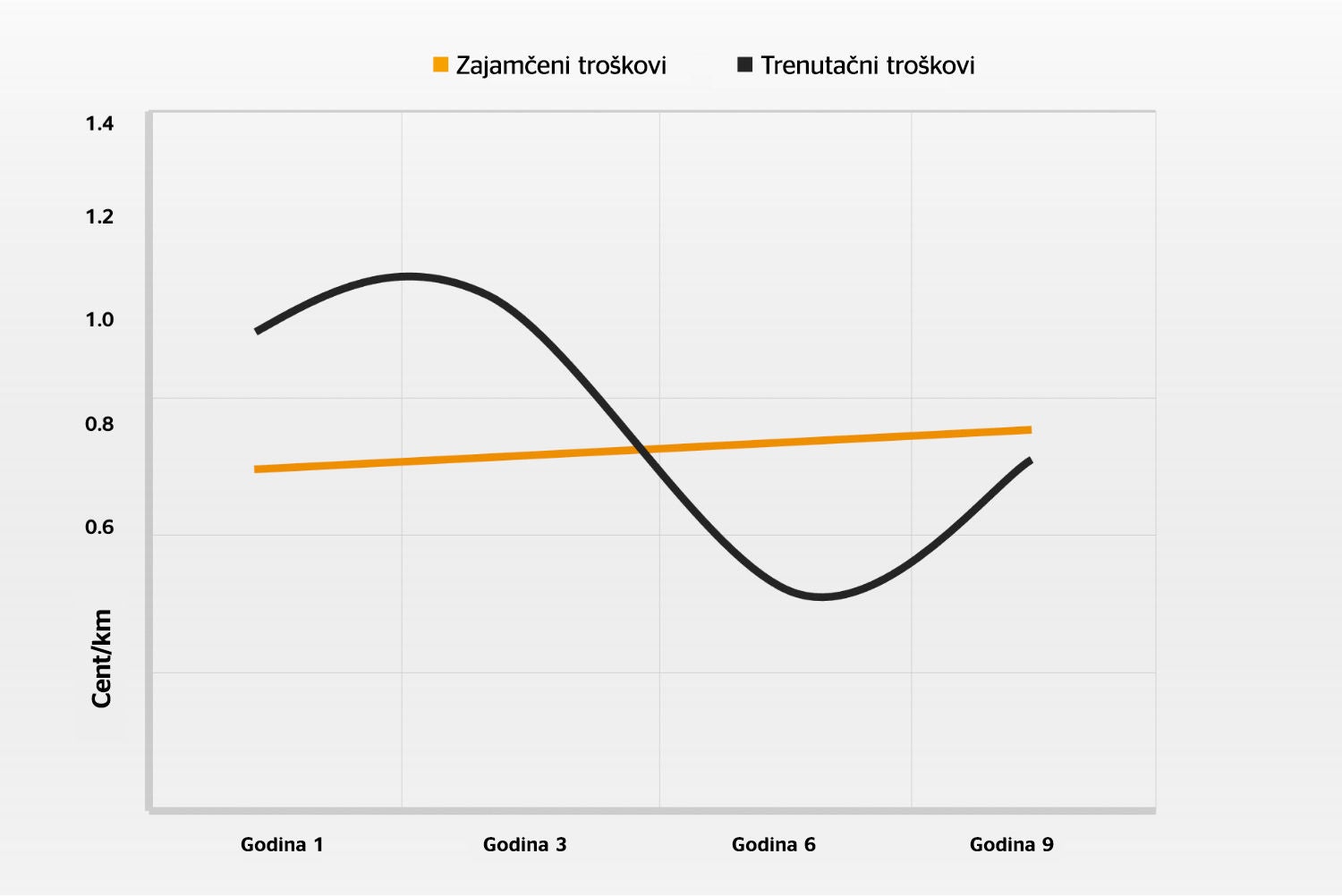 Zajamčeni troškovi Trenutačni troškovi

1.4
1.2
1.0
0.8
0.6

Cent/km

Godina 1 Godina 3 Godina 6 Godina 9