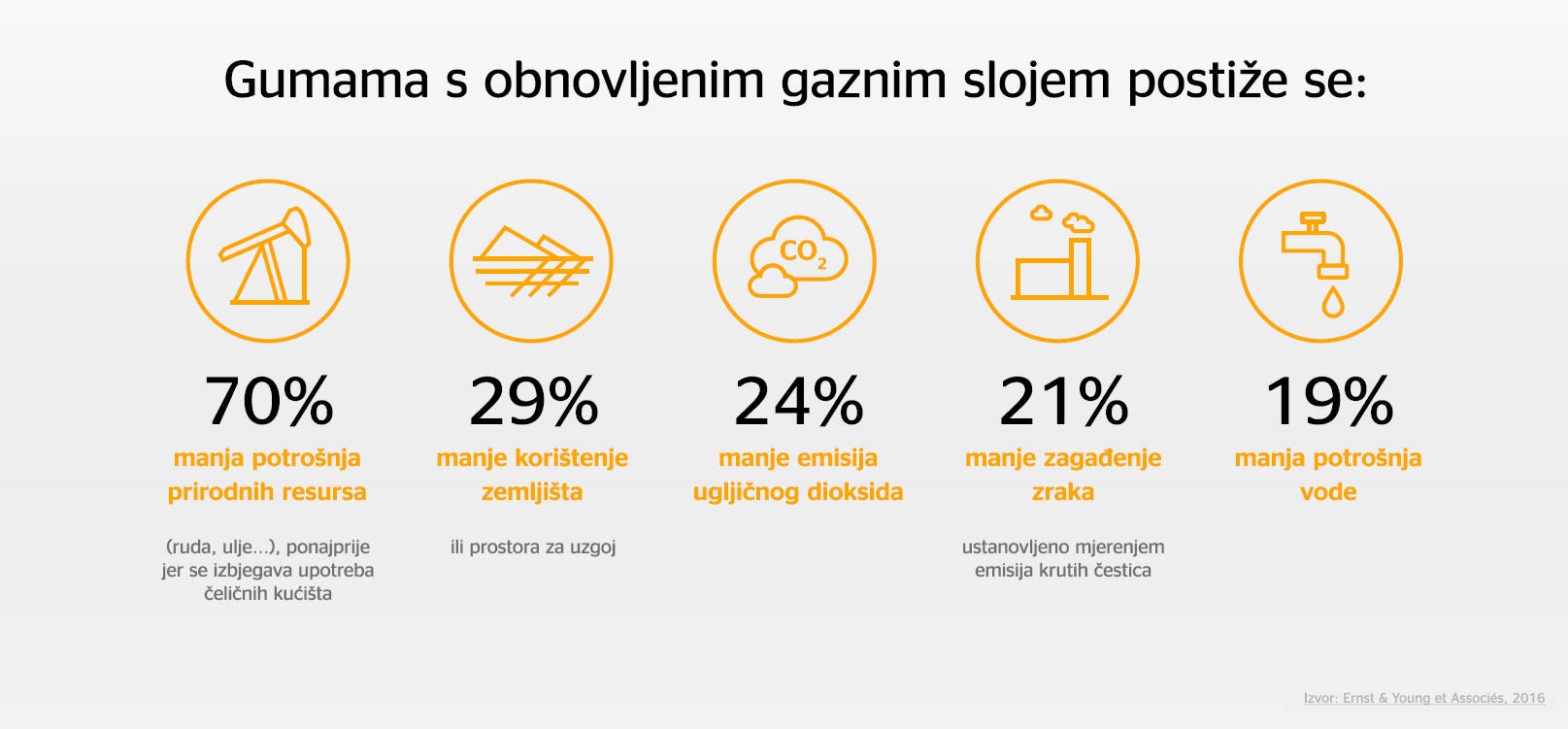 Gumama s obnovljenim gaznim slojem postiže se:

70%
manja potrošnja prirodnih resursa

(ruda, ulje...), ponajprije jer se izbjegava upotreba čeličnih kućišta

29%
manje korištenje zemljišta

ili prostora za uzgoj

$CO_2$

24%
manje emisija ugljičnog dioksida

21%
manje zagađenje zraka

ustanovljeno mjerenjem emisija krutih čestica

19%
manja potrošnja vode

Izvor: Ernst & Young et Associés, 2016