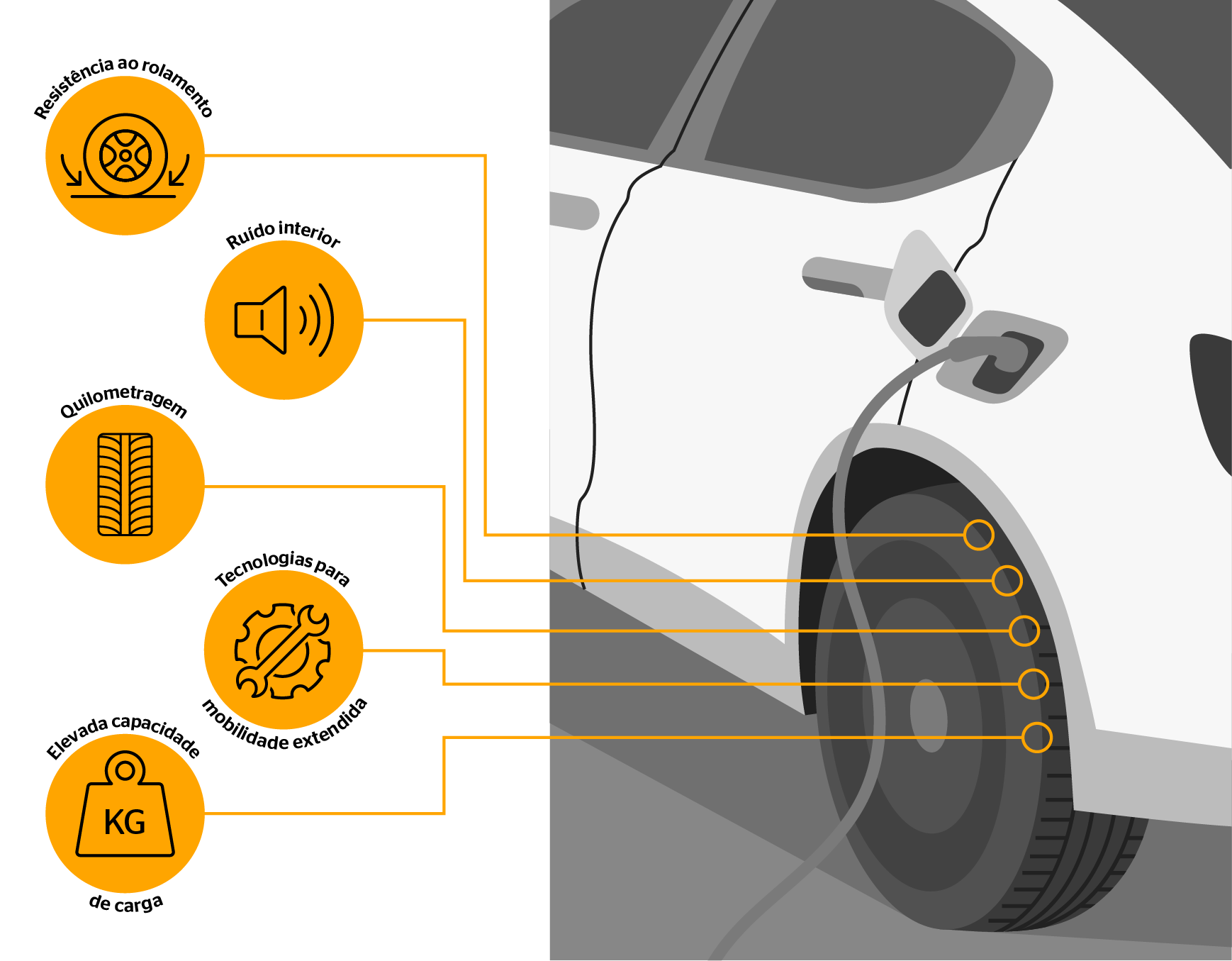 Resistência ao rolamento

Ruído interior

Quilometragem

Tecnologias para mobilidade extendida

Elevada capacidade de carga

KG