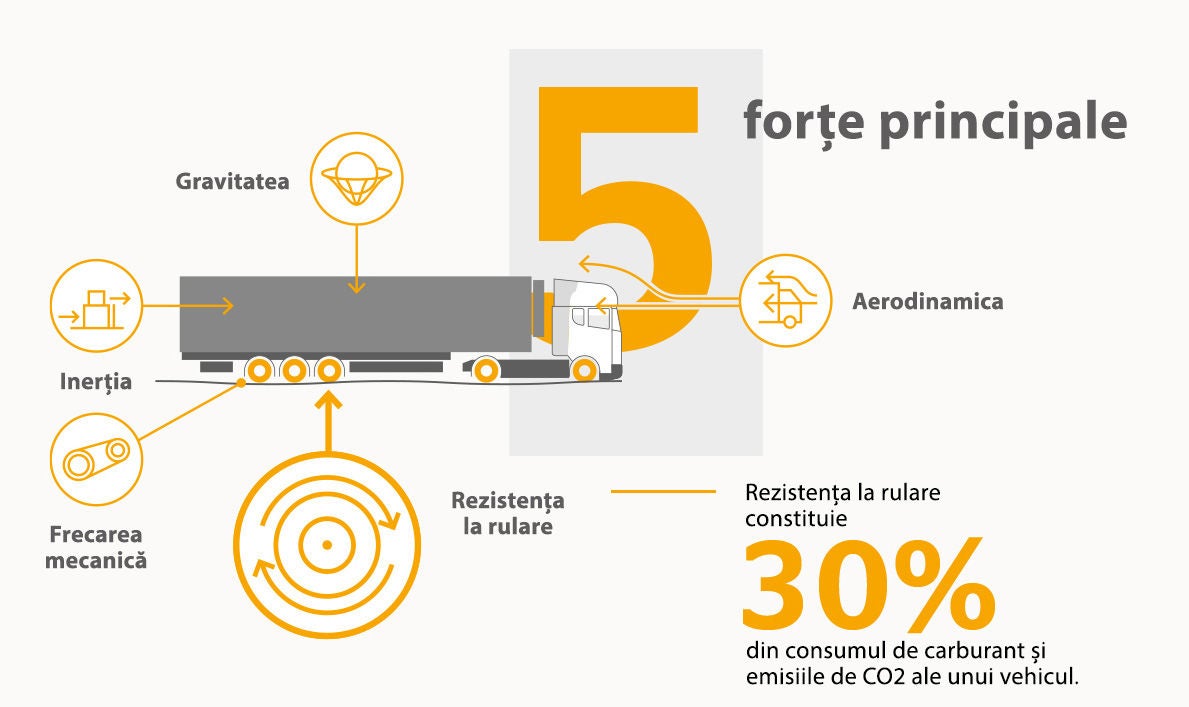 5 forțe principale

Gravitatea

Aerodinamica

Inerția

Frecarea mecanică

Rezistența la rulare

Rezistența la rulare constituie

30%

din consumul de carburant și emisiile de CO2 ale unui vehicul.