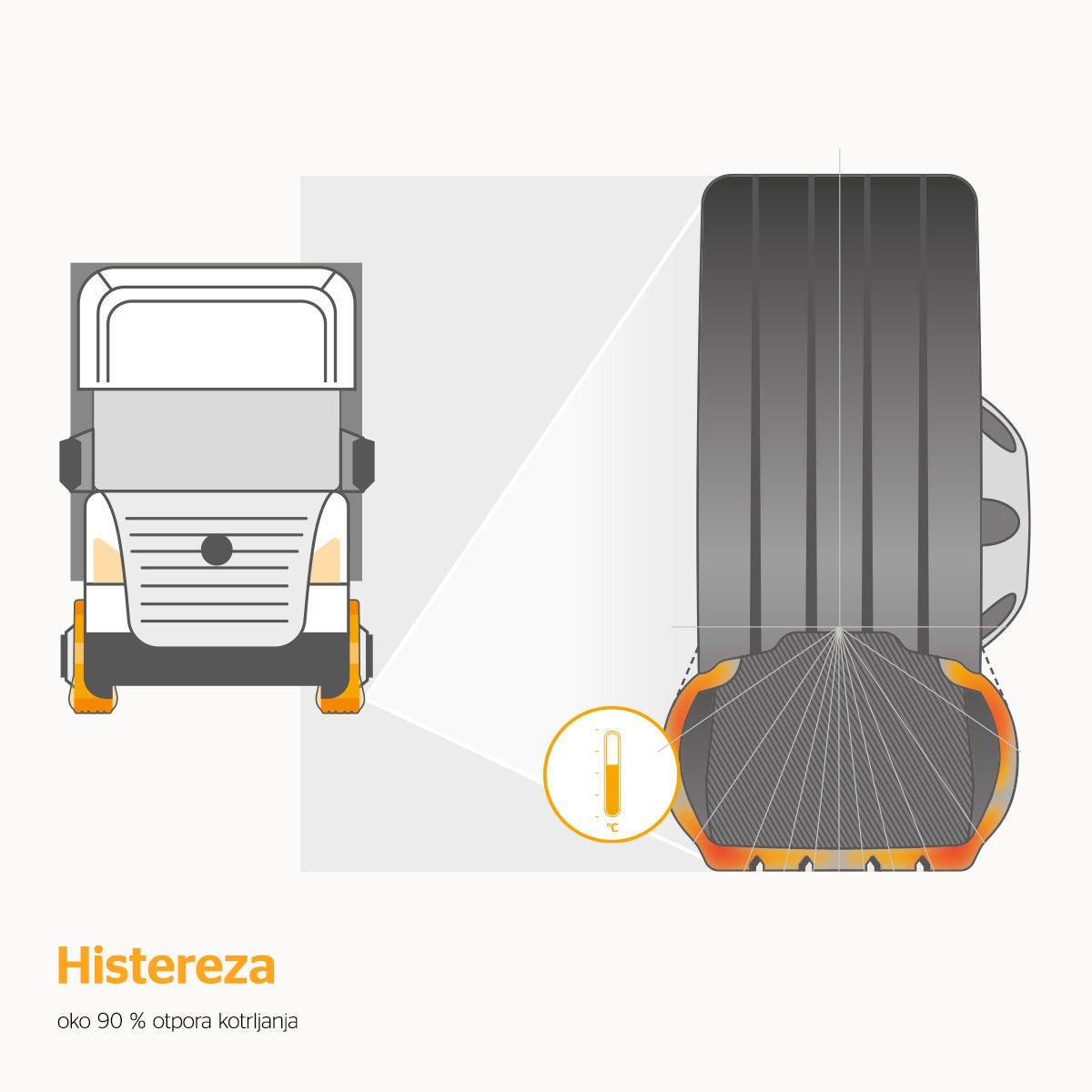 °C

Histereza

oko 90 % otpora kotrljanja