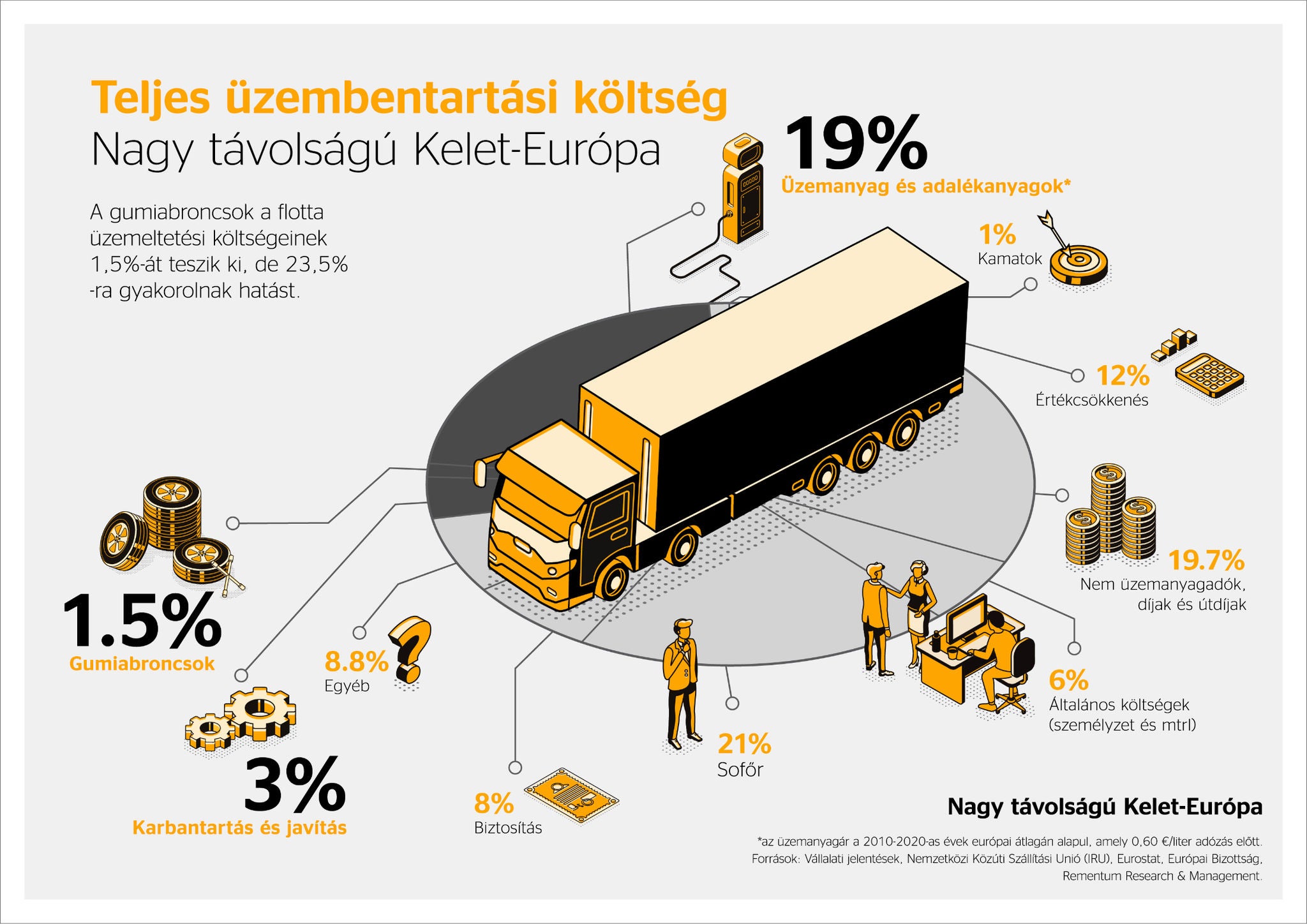 Teljes üzembentartási költség
Nagy távolságú Kelet-Európa

A gumiabroncsok a flotta üzemeltetési költségeinek 1,5%-át teszik ki, de 23,5% -ra gyakorolnak hatást.

19%
Üzemanyag és adalékanyagok*

1%
Kamatok

12%
Értékcsökkenés

19.7%
Nem üzemanyagadók, díjak és útdíjak

6%
Általános költségek (személyzet és mtrl)

21%
Sofőr

8%
Biztosítás

8.8%
Egyéb

1.5%
Gumiabroncsok

3%
Karbantartás és javítás

Nagy távolságú Kelet-Európa

*az üzemanyagár a 2010-2020-as évek európai átlagán alapul, amely 0,60 €/liter adózás előtt.
Források: Vállalati jelentések, Nemzetközi Közúti Szállítási Unió (IRU), Eurostat, Európai Bizottság, Rementum Research & Management.