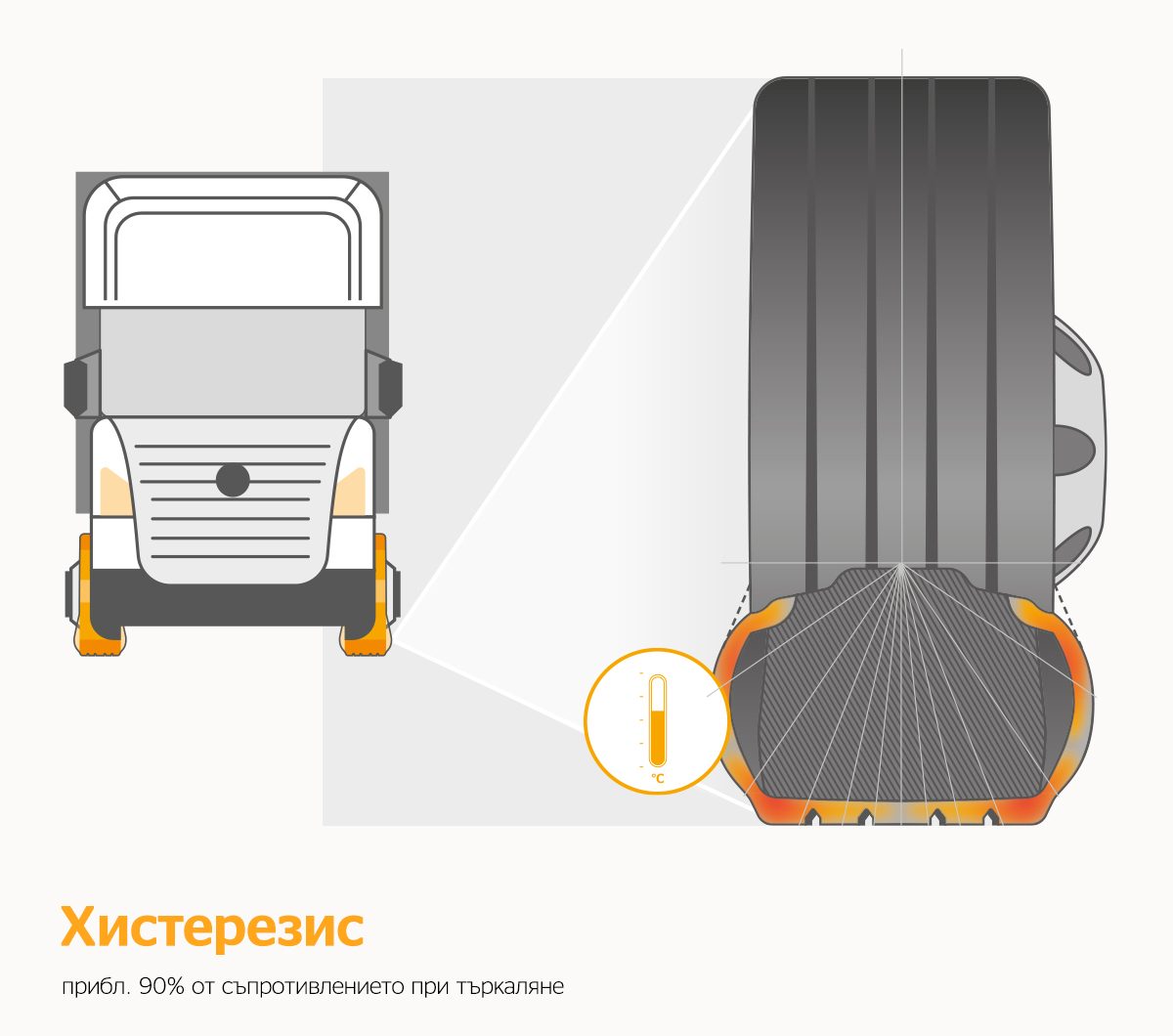 °C

Хистерезис

прибл. 90% от съпротивлението при търкаляне