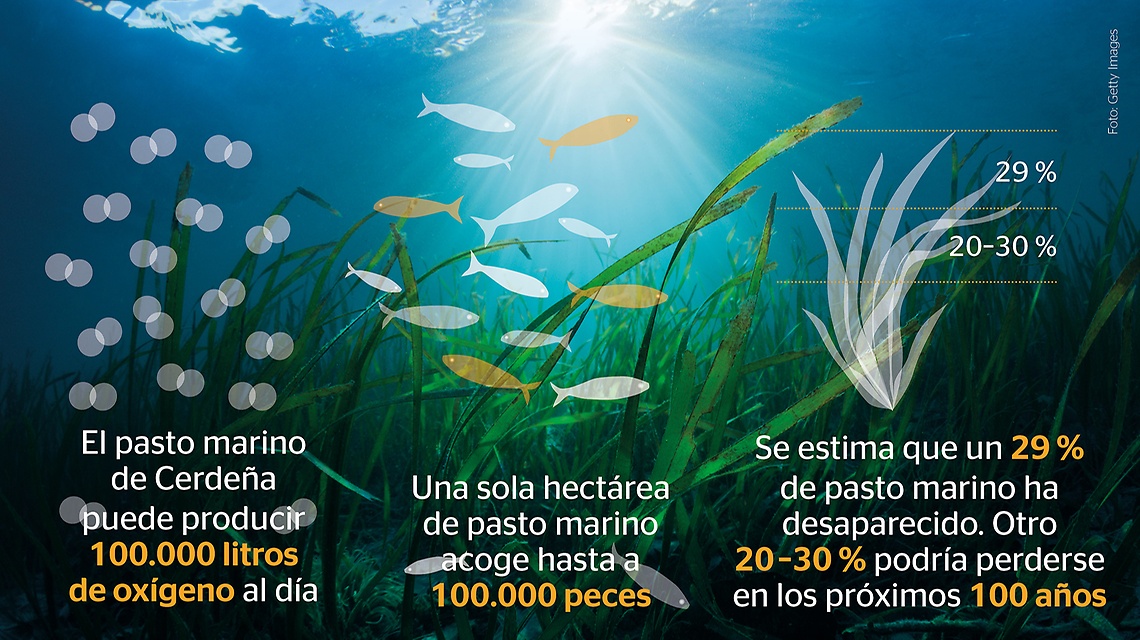 Foto: Getty Images

29 %

20–30 %

El pasto marino de Cerdeña puede producir 100.000 litros de oxígeno al día

Una sola hectárea de pasto marino acoge hasta a 100.000 peces

Se estima que un 29 % de pasto marino ha desaparecido. Otro 20–30 % podría perderse en los próximos 100 años