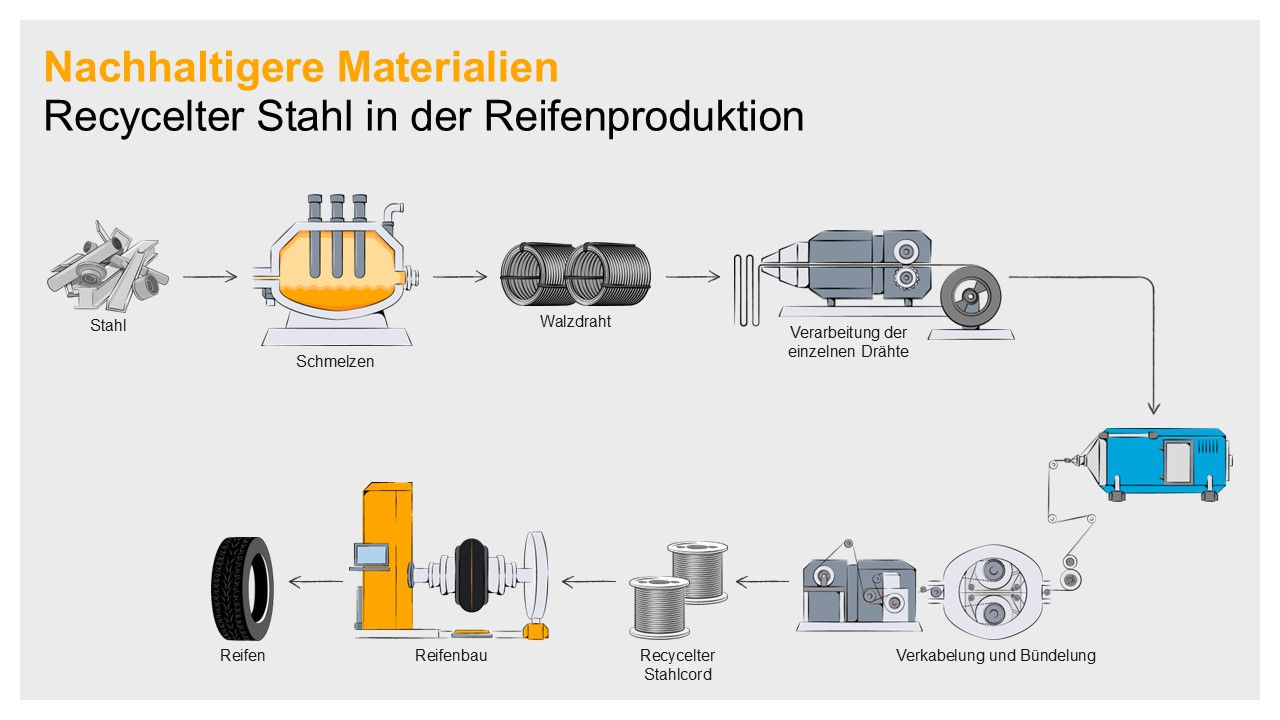 Nachhaltigere Materialien
Recycelter Stahl in der Reifenproduktion

Stahl

Schmelzen

Walzdraht

Verarbeitung der einzelnen Drähte

Verkabelung und Bündelung

Recycelter Stahlcord

Reifenbau

Reifen