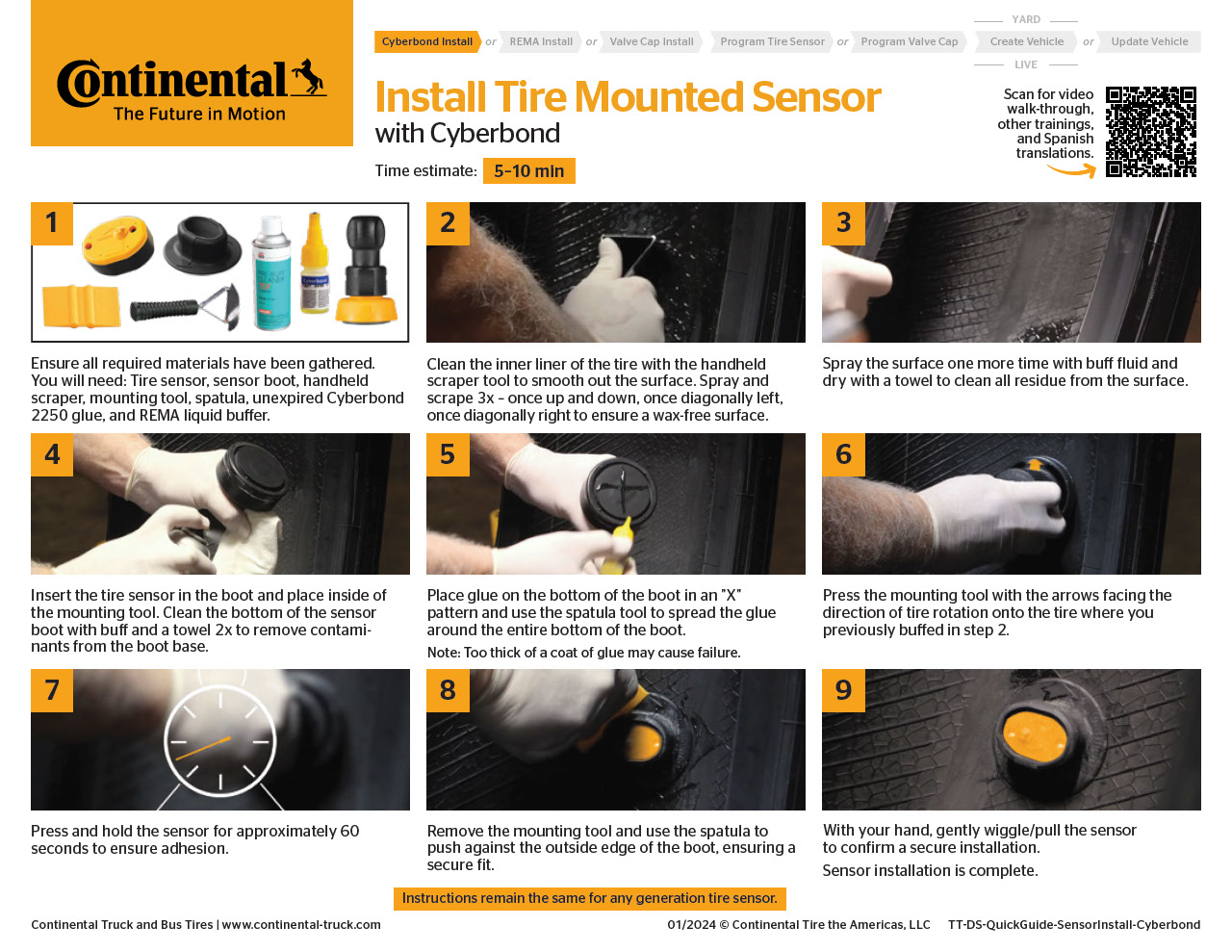 Continental
The Future in Motion

Cyberbond Install or REMA Install or Valve Cap Install Program Tire Sensor or Program Valve Cap

YARD
Create Vehicle or Update Vehicle
LIVE

Install Tire Mounted Sensor
with Cyberbond

Time estimate: 5-10 min

Scan for video walk-through, other trainings, and Spanish translations.

1
Ensure all required materials have been gathered. You will need: Tire sensor, sensor boot, handheld scraper, mounting tool, spatula, unexpired Cyberbond 2250 glue, and REMA liquid buffer.

2
Clean the inner liner of the tire with the handheld scraper tool to smooth out the surface. Spray and scrape 3x - once up and down, once diagonally left, once diagonally right to ensure a wax-free surface.

3
Spray the surface one more time with buff fluid and dry with a towel to clean all residue from the surface.

4
Insert the tire sensor in the boot and place inside of the mounting tool. Clean the bottom of the sensor boot with buff and a towel 2x to remove contaminants from the boot base.

5
Place glue on the bottom of the boot in an "X" pattern and use the spatula tool to spread the glue around the entire bottom of the boot.
Note: Too thick of a coat of glue may cause failure.

6
Press the mounting tool with the arrows facing the direction of tire rotation onto the tire where you previously buffed in step 2.

7
Press and hold the sensor for approximately 60 seconds to ensure adhesion.

8
Remove the mounting tool and use the spatula to push against the outside edge of the boot, ensuring a secure fit.

9
With your hand, gently wiggle/pull the sensor to confirm a secure installation.
Sensor installation is complete.

Instructions remain the same for any generation tire sensor.

Continental Truck and Bus Tires | www.continental-truck.com
01/2024 © Continental Tire the Americas, LLC TT-DS-QuickGuide-SensorInstall-Cyberbond