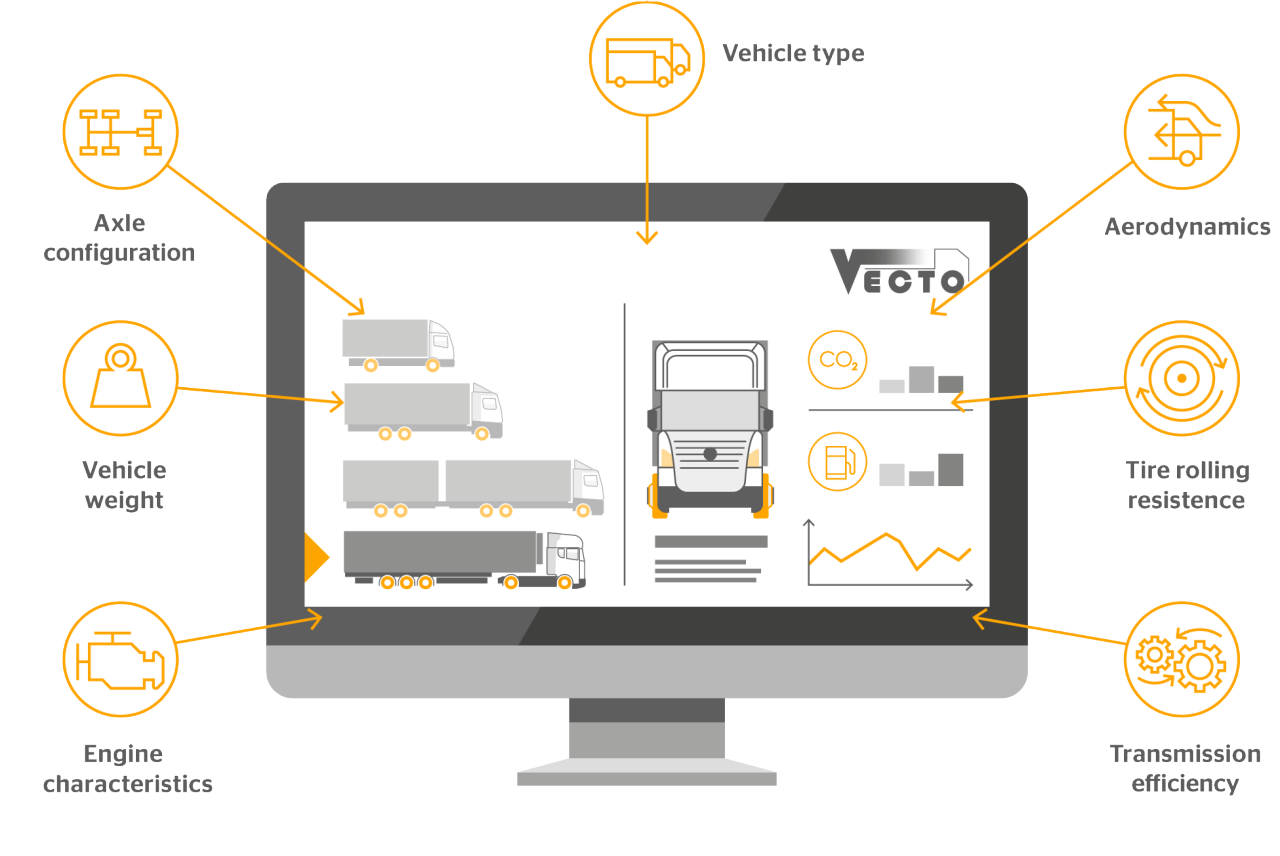 Vehicle type

Axle configuration

Aerodynamics

VECTO

$CO_2$

Vehicle weight

Tire rolling resistence

Engine characteristics

Transmission efficiency