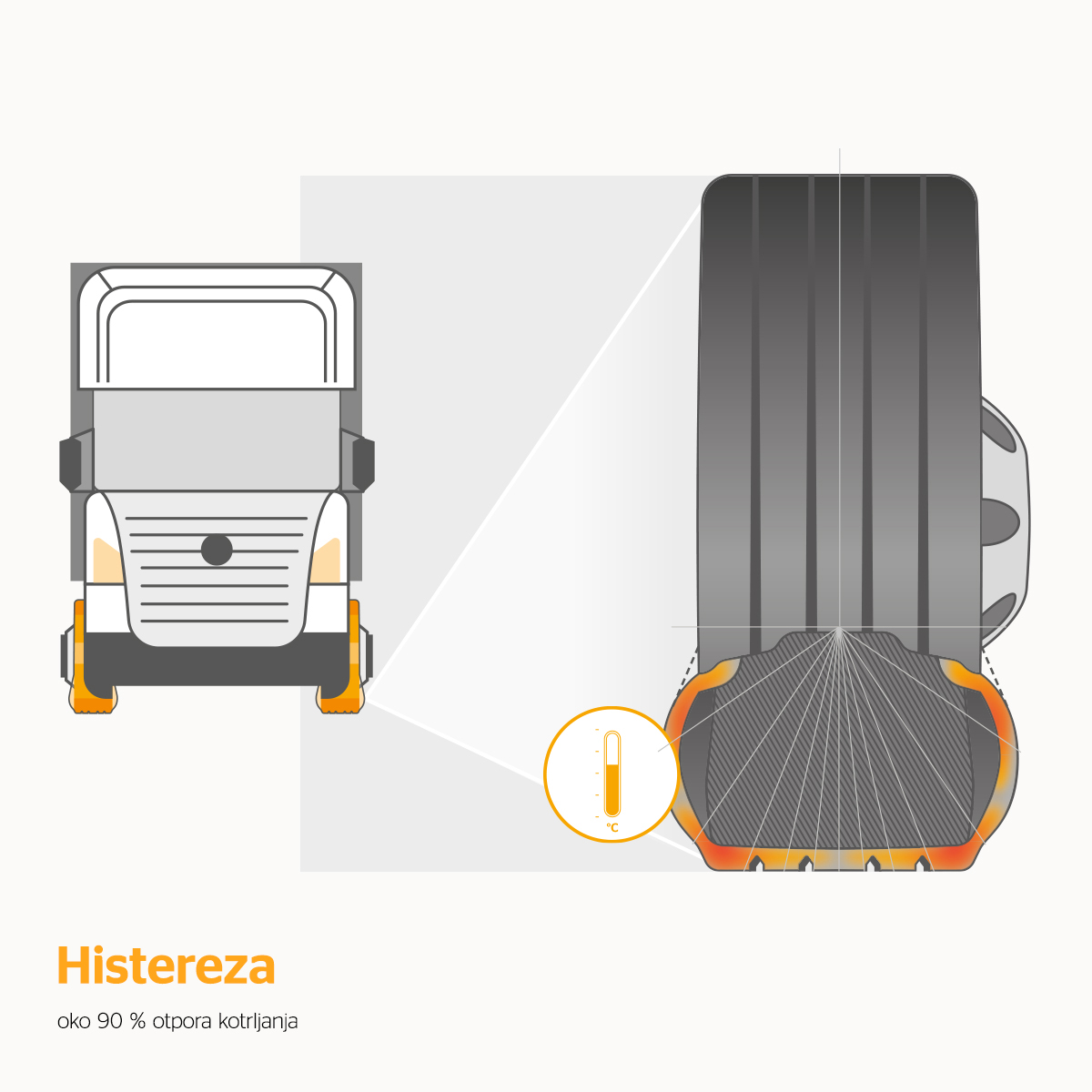 °C

Histereza

oko 90 % otpora kotrljanja