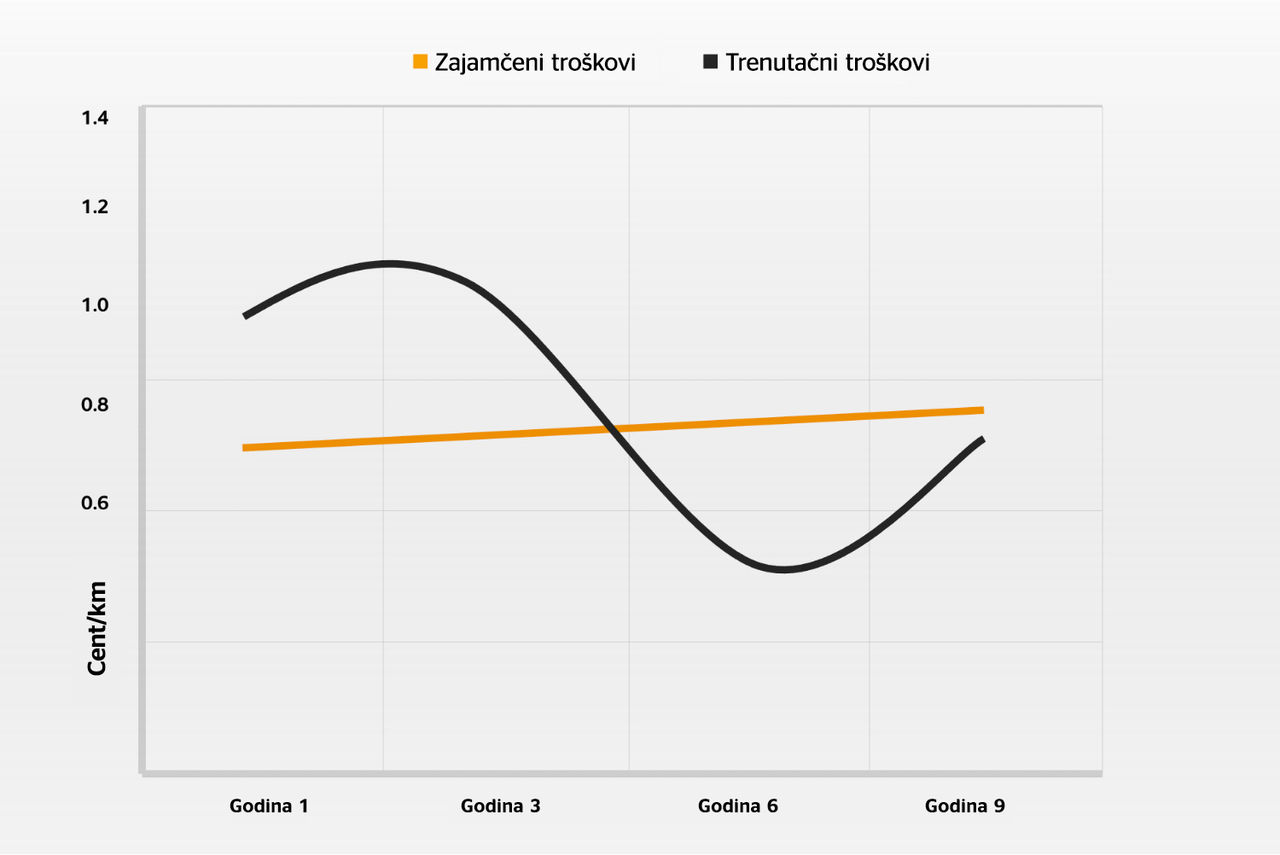 Zajamčeni troškovi
Trenutačni troškovi

1.4
1.2
1.0
0.8
0.6

Cent/km

Godina 1
Godina 3
Godina 6
Godina 9