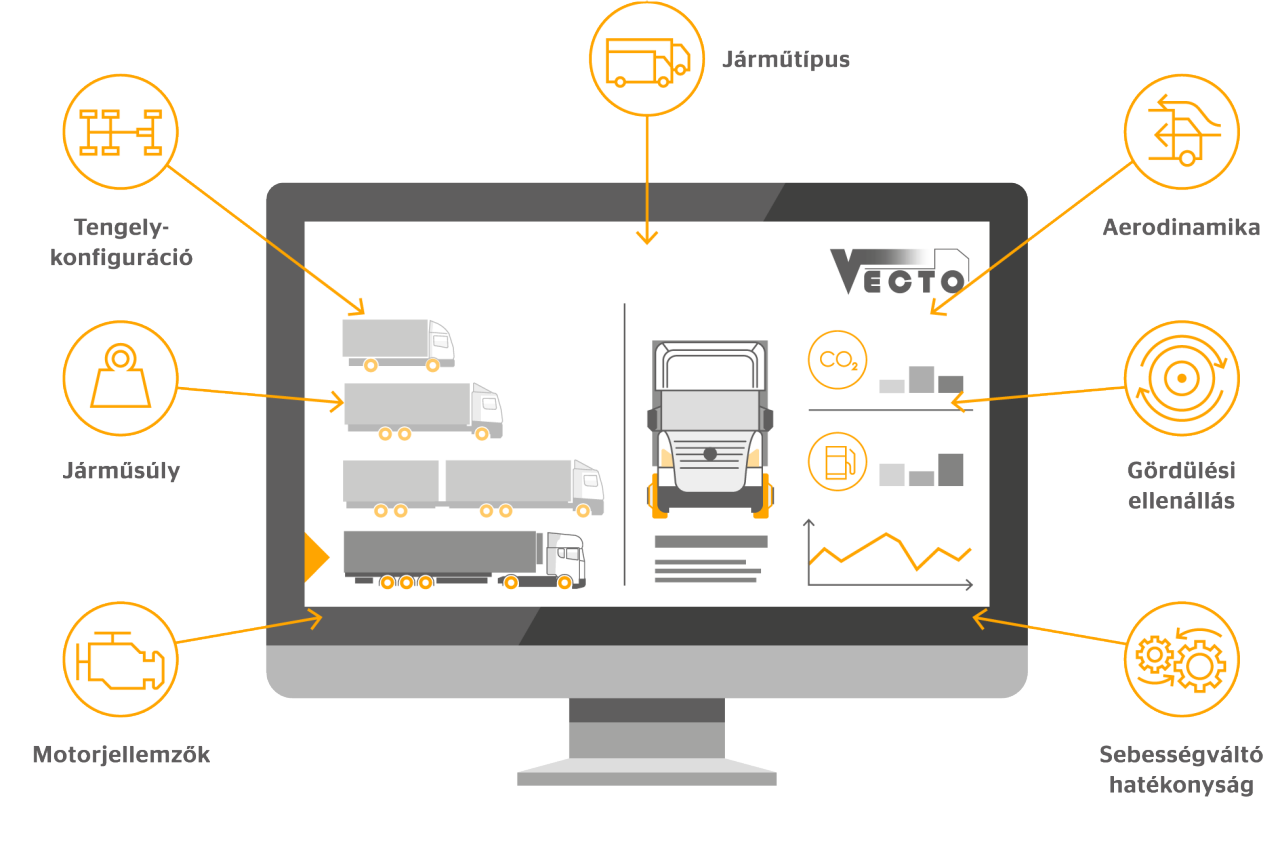 Járműtípus

Tengely-konfiguráció

Aerodinamika

VECTO

$CO_2$

Járműsúly

Gördülési ellenállás

Motorjellemzők

Sebességváltó hatékonyság