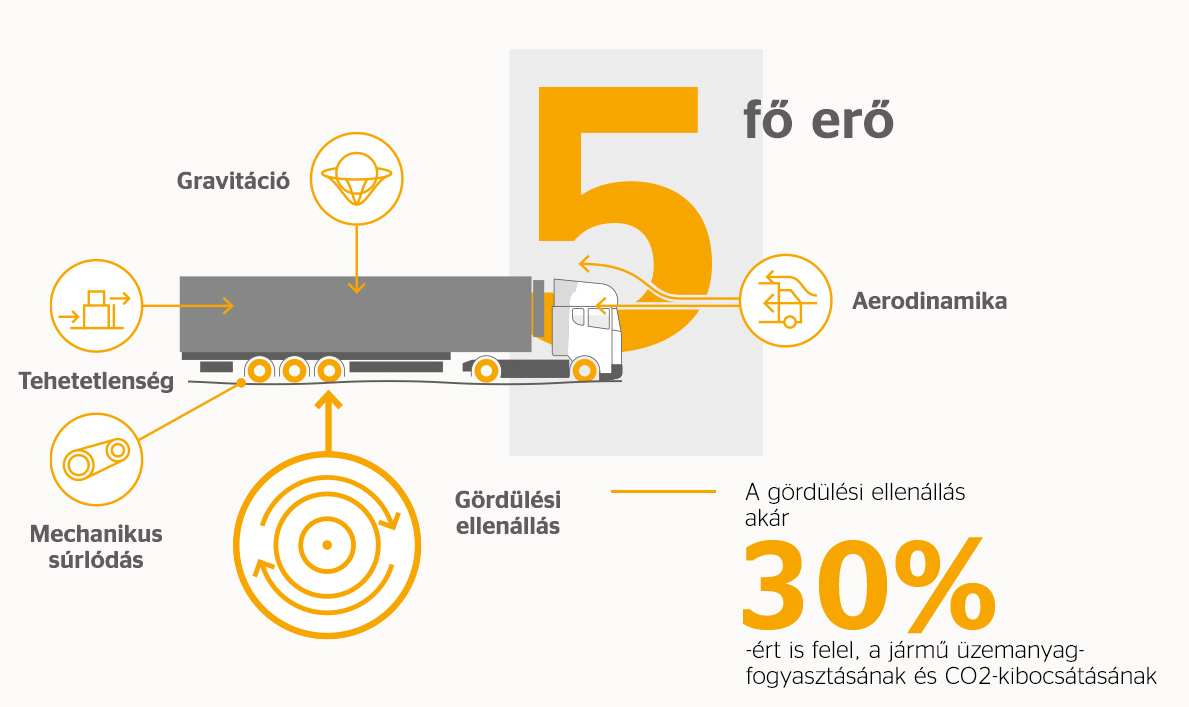 5 fő erő

Gravitáció

Aerodinamika

Tehetetlenség

Mechanikus súrlódás

Gördülési ellenállás

A gördülési ellenállás akár

30%

-ért is felel, a jármű üzemanyag-fogyasztásának és CO2-kibocsátásának