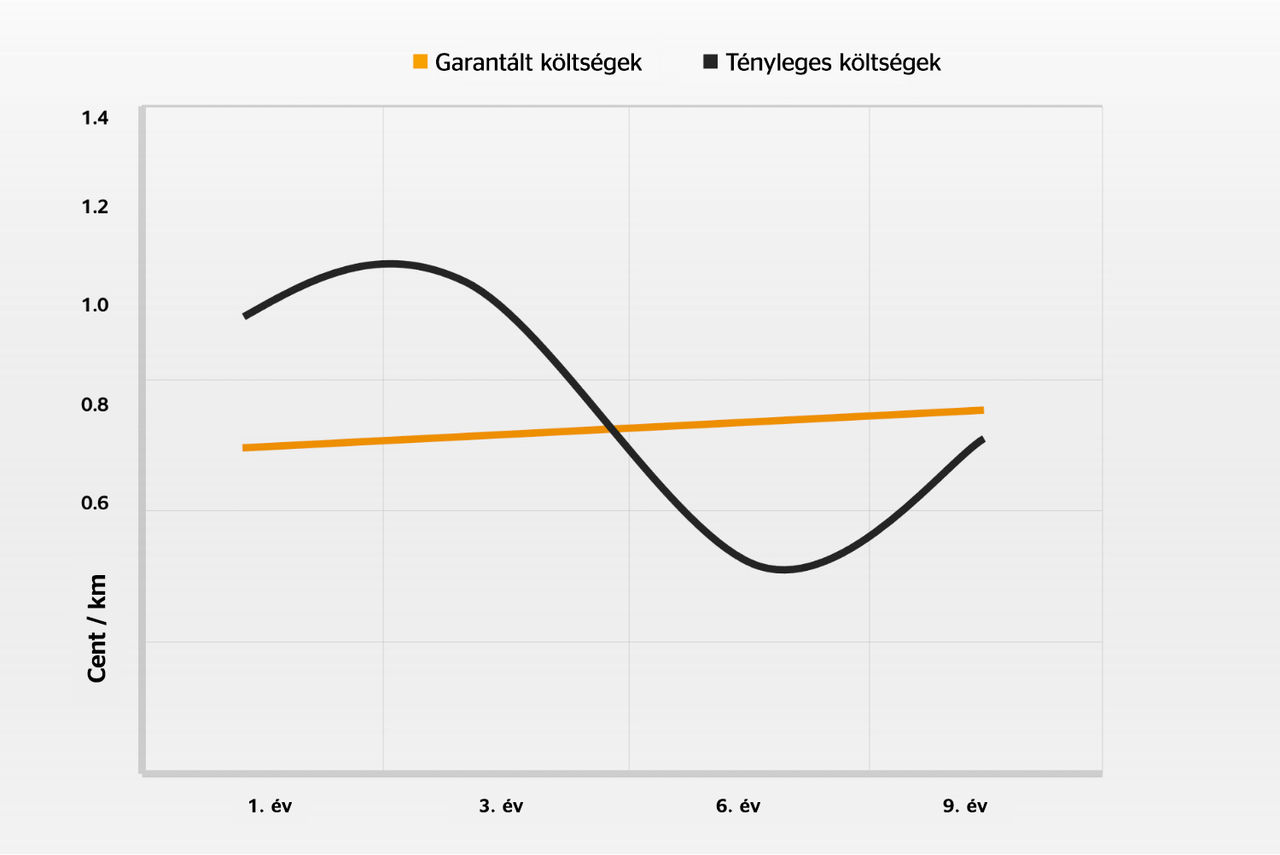 Garantált költségek
Tényleges költségek

1.4
1.2
1.0
0.8
0.6

Cent / km

1. év
3. év
6. év
9. év