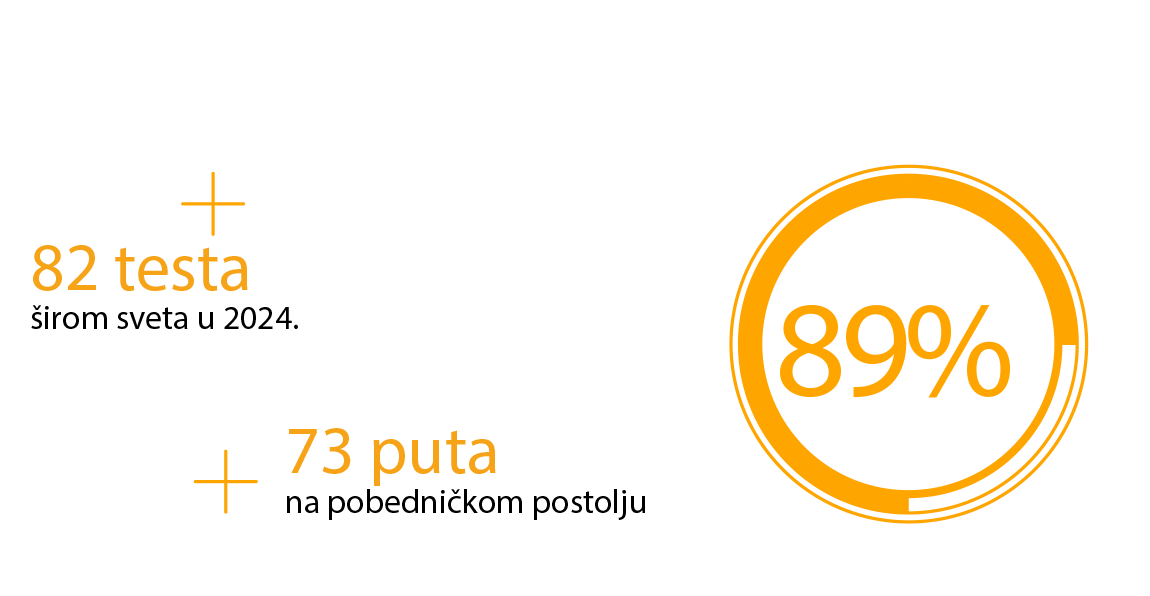 82 testa
širom sveta u 2024.

73 puta
na pobedničkom postolju

89%