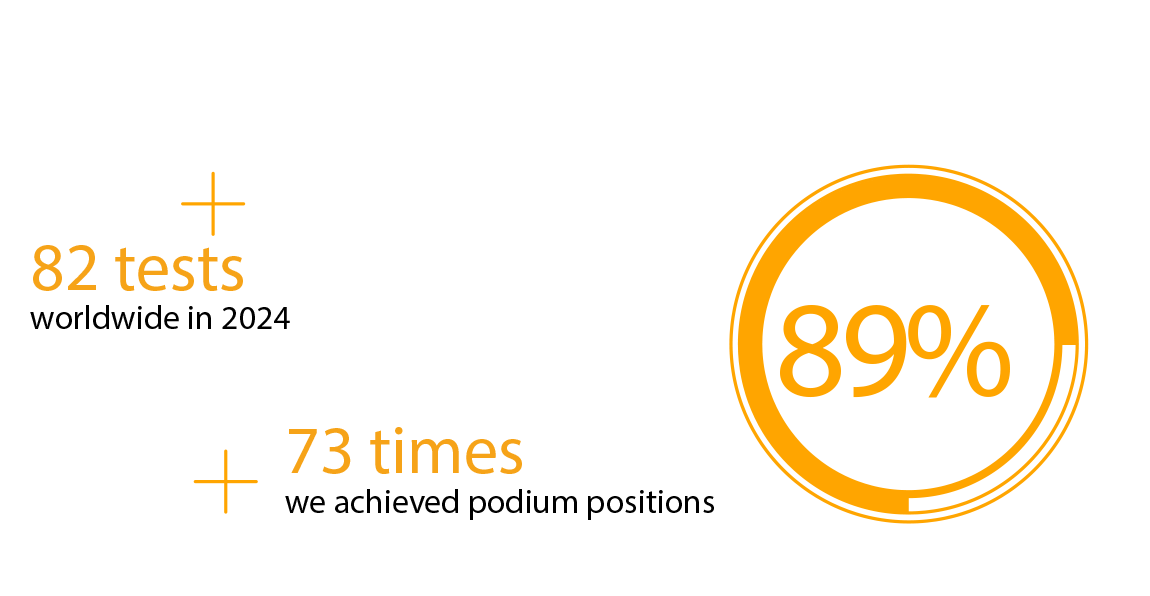 82 tests
worldwide in 2024

73 times
we achieved podium positions

89%