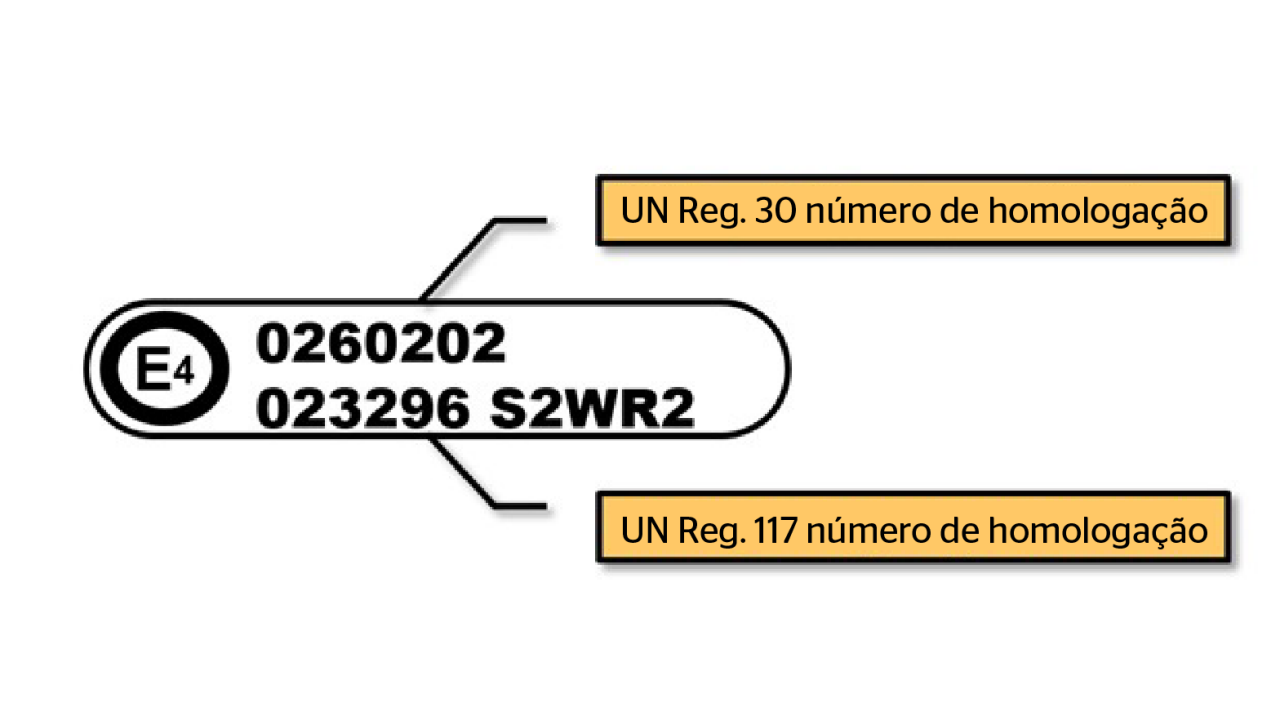 UN Reg. 30 número de homologação

E4

0260202
023296 S2WR2

UN Reg. 117 número de homologação