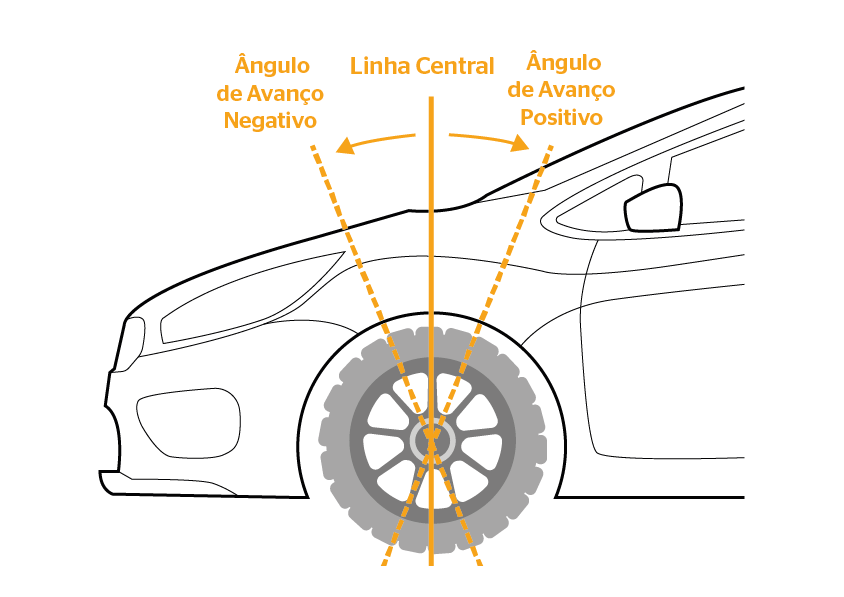 Ângulo de Avanço Negativo

Linha Central

Ângulo de Avanço Positivo