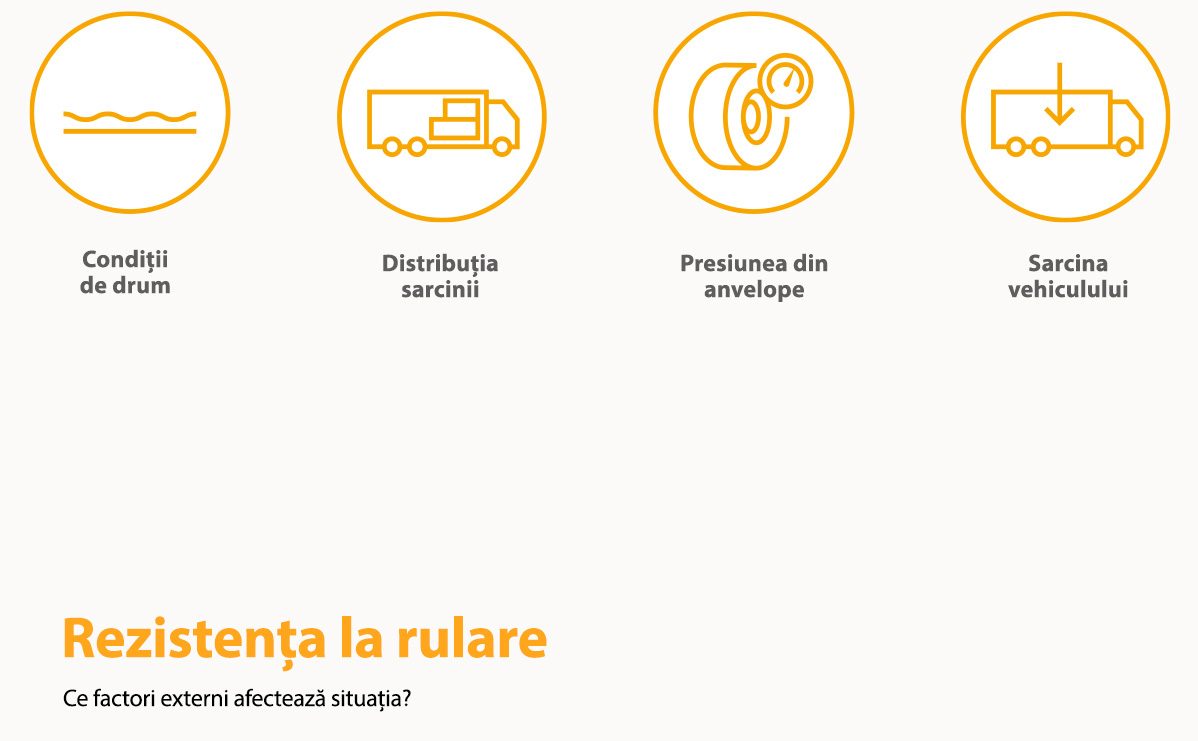 Condiții de drum

Distribuția sarcinii

Presiunea din anvelope

Sarcina vehiculului

Rezistența la rulare

Ce factori externi afectează situația?