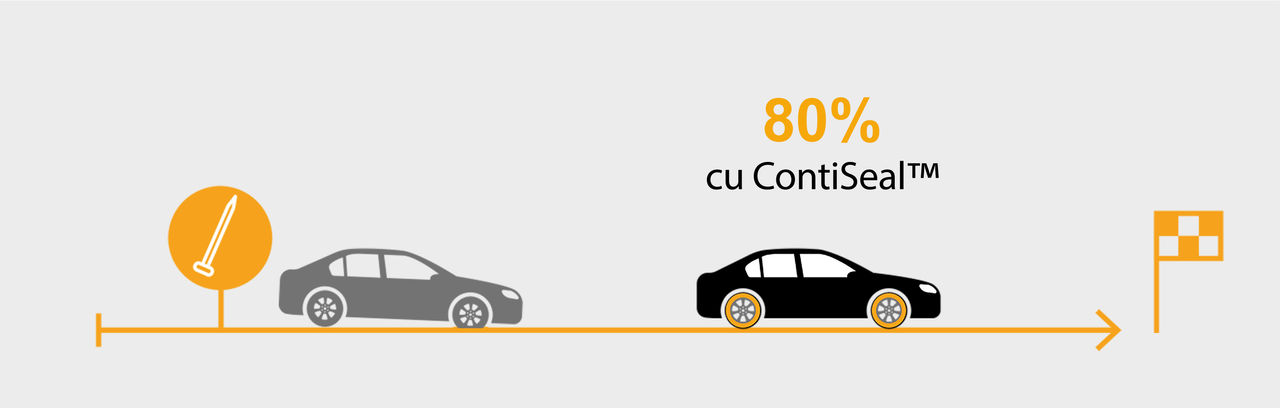 80%
cu ContiSeal™