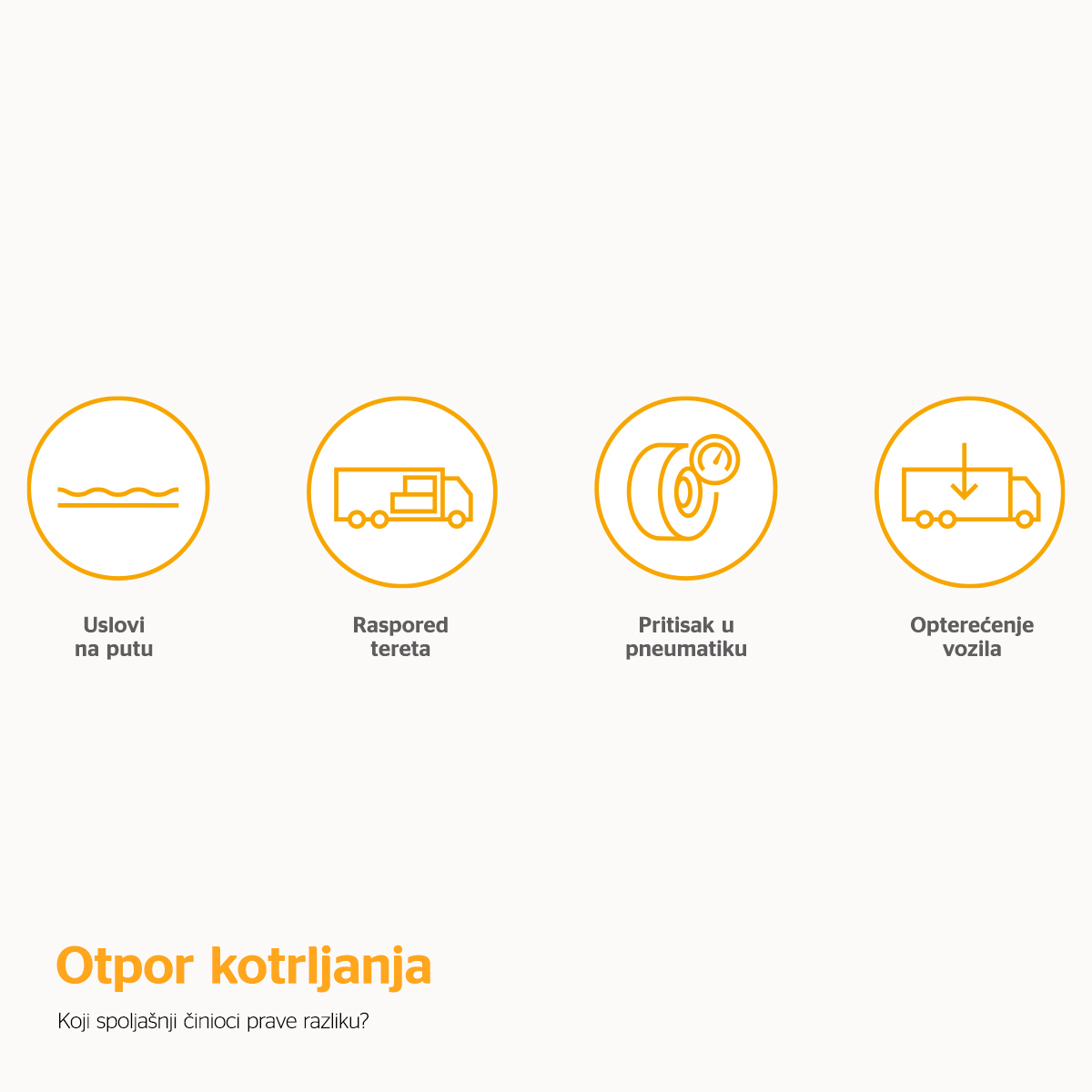 Uslovi na putu

Raspored tereta

Pritisak u pneumatiku

Opterećenje vozila

Otpor kotrljanja

Koji spoljašnji činioci prave razliku?