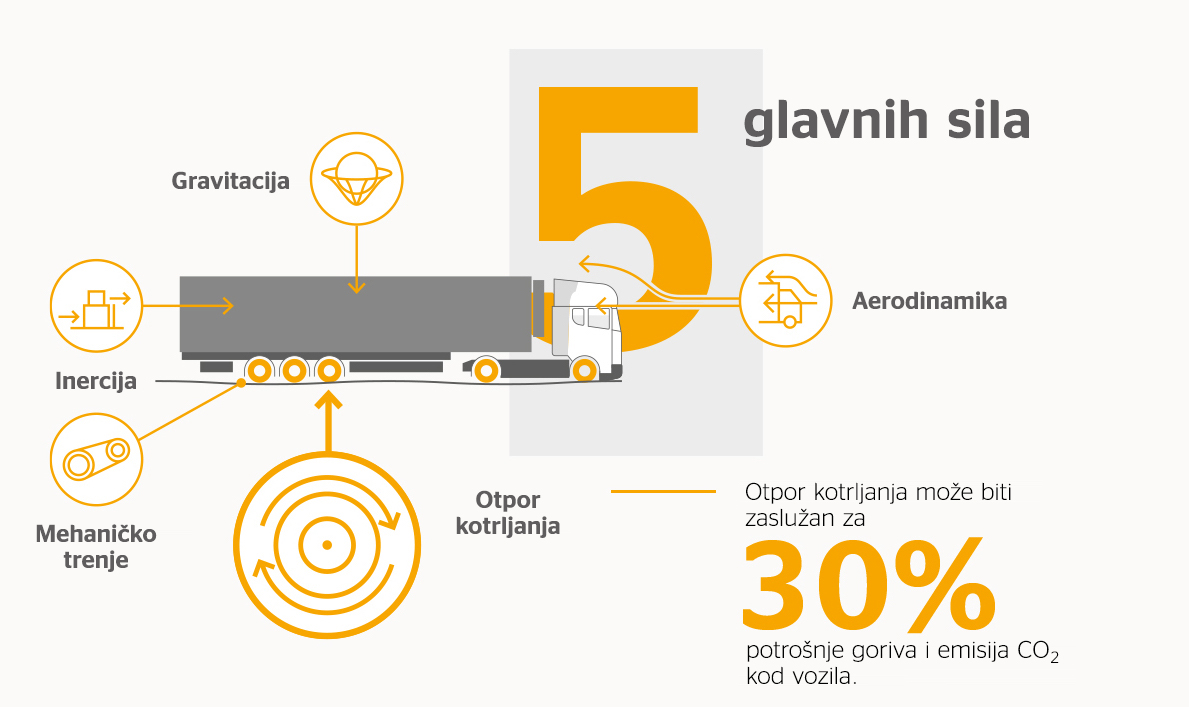 5 glavnih sila

Gravitacija

Aerodinamika

Inercija

Mehaničko trenje

Otpor kotrljanja

Otpor kotrljanja može biti zaslužan za

30%

potrošnje goriva i emisija $CO_2$ kod vozila.