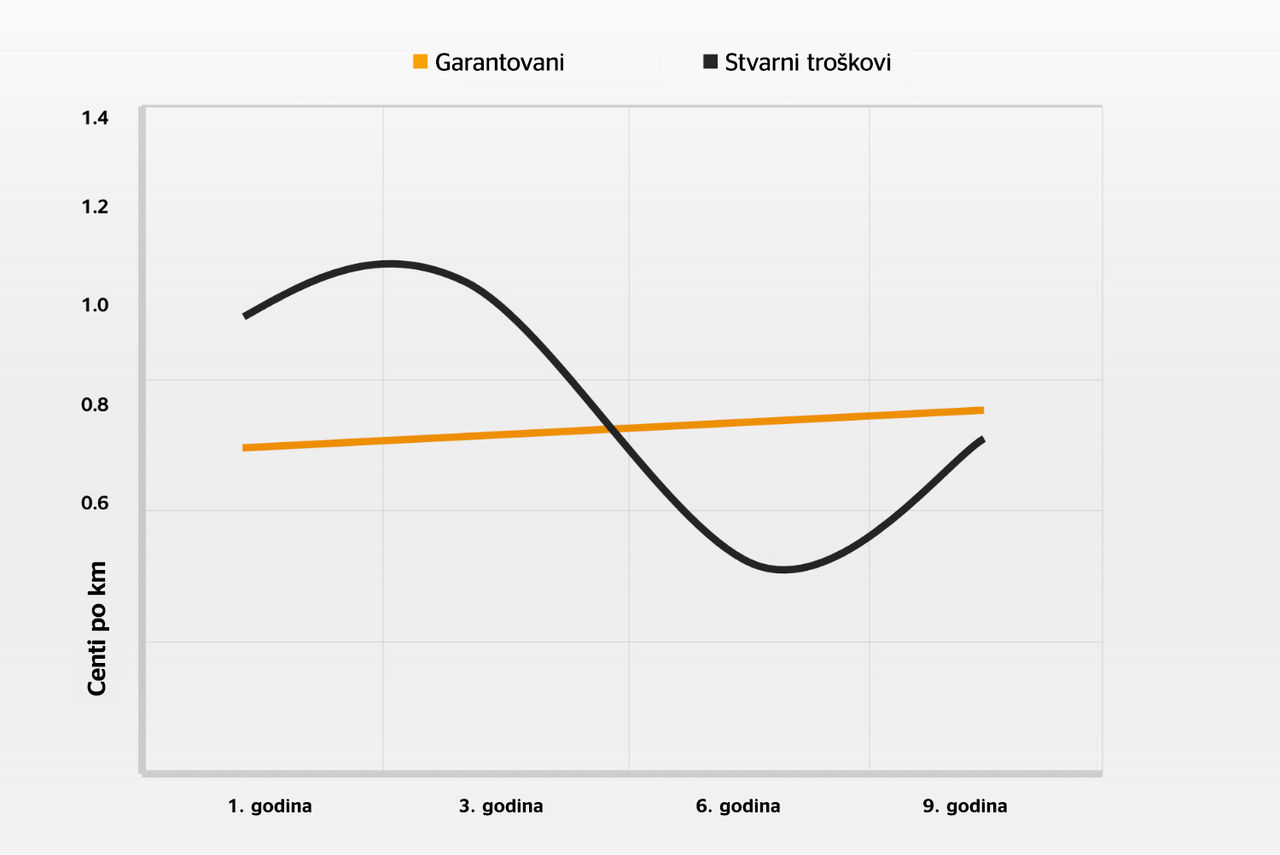 Garantovani
Stvarni troškovi

1.4
1.2
1.0
0.8
0.6

Centi po km

1. godina
3. godina
6. godina
9. godina