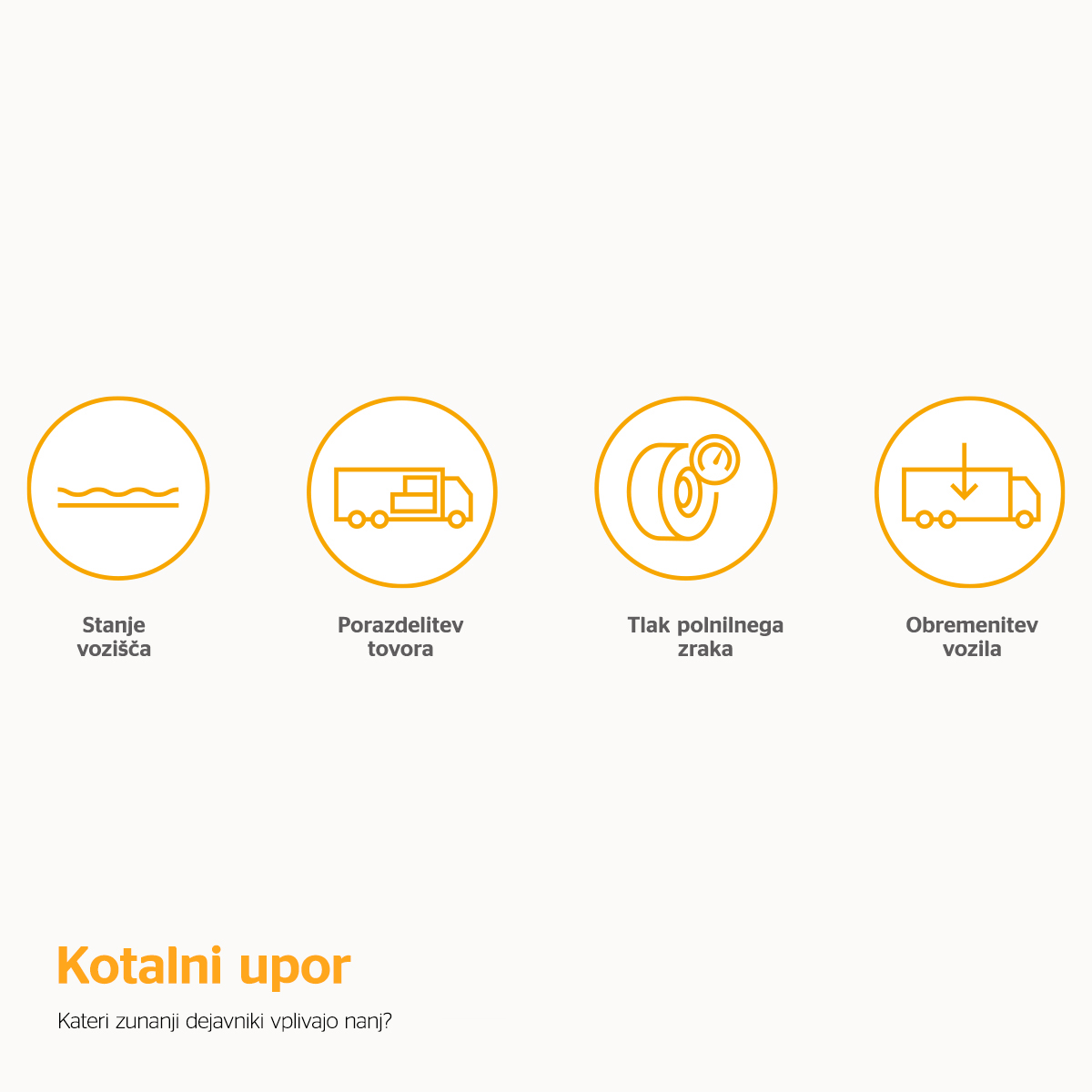 Stanje vozišča

Porazdelitev tovora

Tlak polnilnega zraka

Obremenitev vozila

Kotalni upor

Kateri zunanji dejavniki vplivajo nanj?