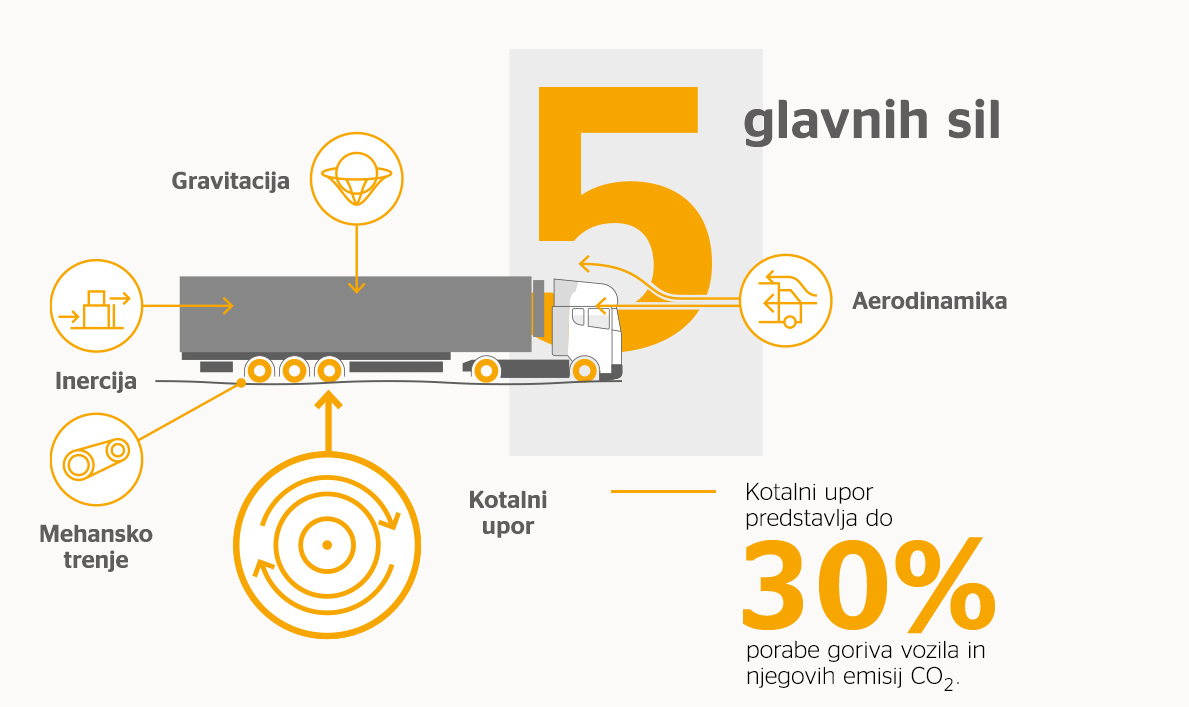 5 glavnih sil

Gravitacija

Aerodinamika

Inercija

Mehansko trenje

Kotalni upor

Kotalni upor predstavlja do

30%

porabe goriva vozila in njegovih emisij $CO_2$.