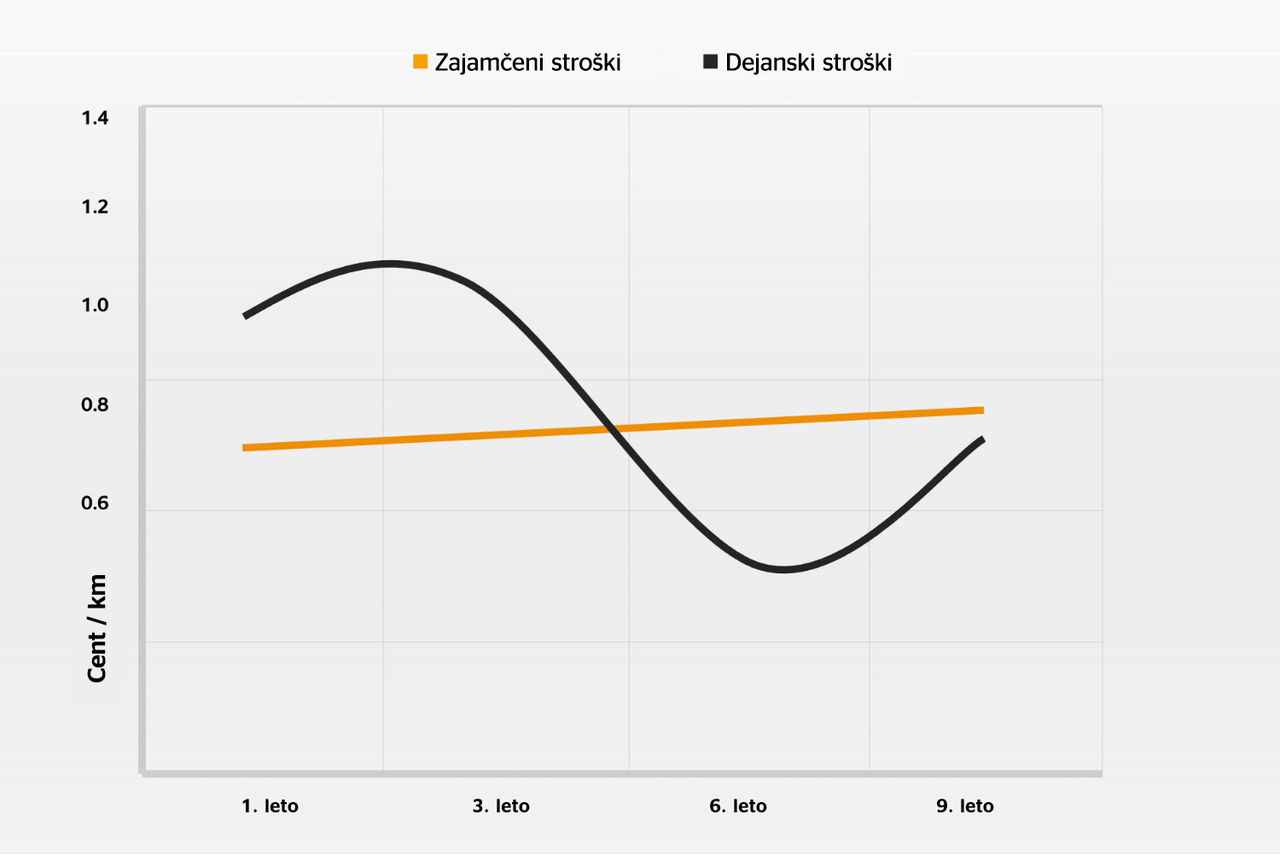 Zajamčeni stroški
Dejanski stroški

1.4
1.2
1.0
0.8
0.6

Cent / km

1. leto
3. leto
6. leto
9. leto