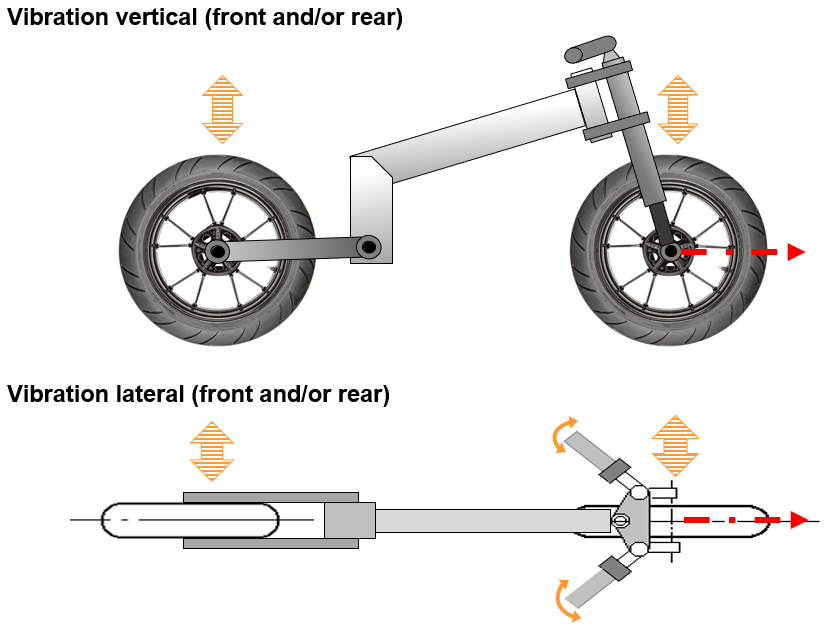 Vibration vertical (front and/or rear)

Vibration lateral (front and/or rear)