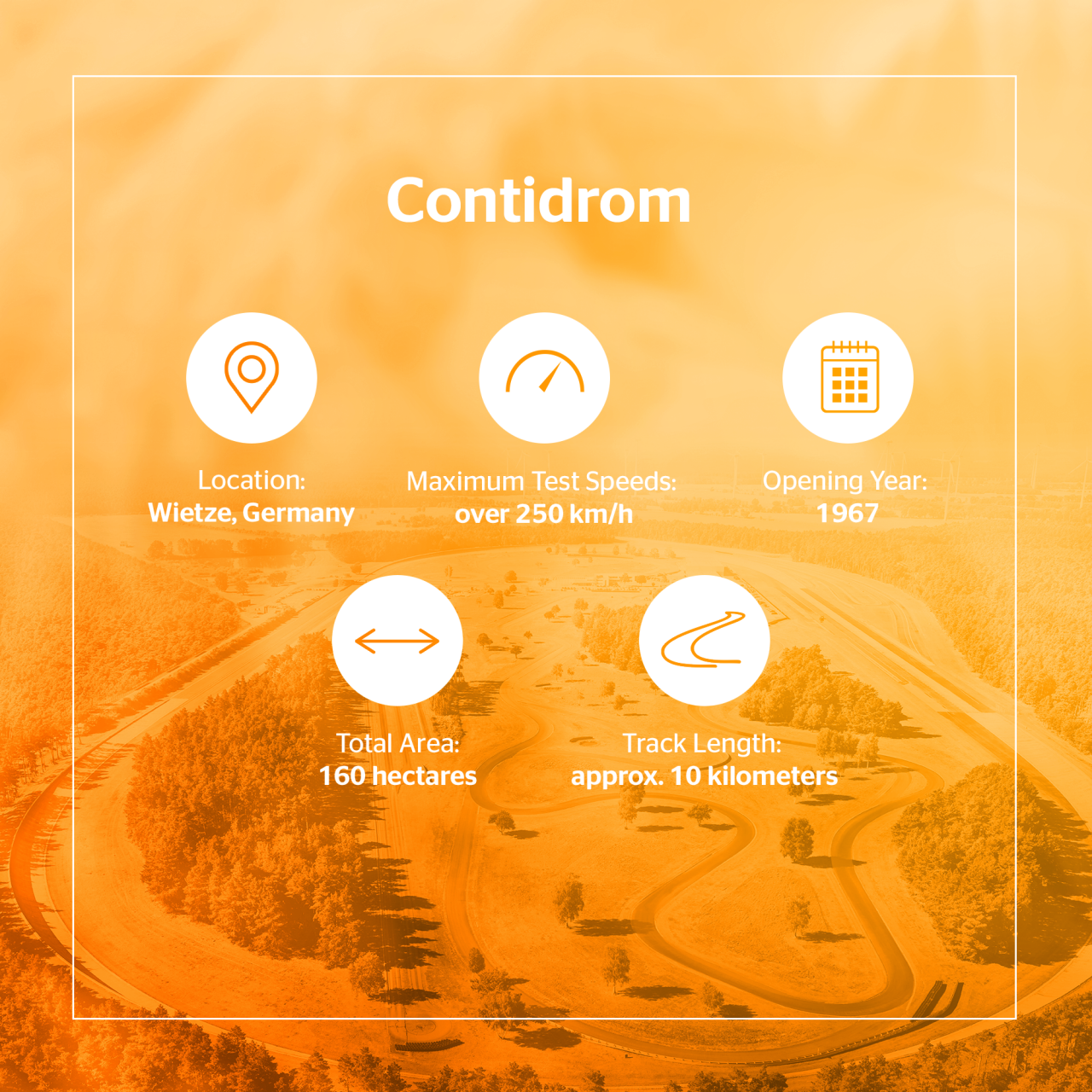 Contidrom

Location:
Wietze, Germany

Maximum Test Speeds:
over 250 km/h

Opening Year:
1967

Total Area:
160 hectares

Track Length:
approx. 10 kilometers